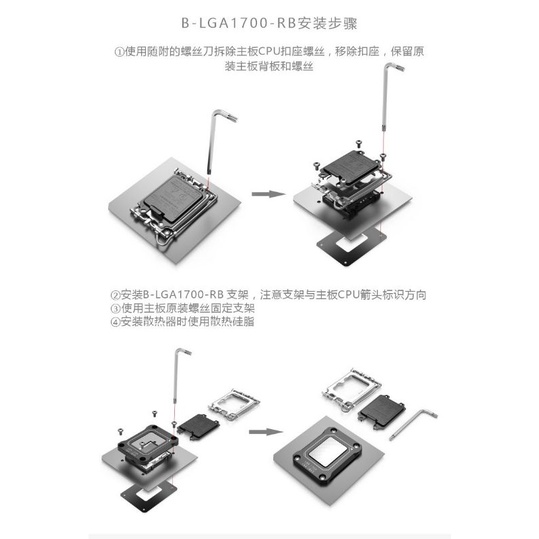 B-LGA1700-RB安装步骤

①使用随附的螺丝刀拆除主板CPU扣座螺丝，移除扣座，保留原装主板背板和螺丝

②安装B-LGA1700-RB 支架，注意支架与主板CPU箭头标识方向
③使用主板原装螺丝固定支架
④安装散热器时使用散热硅脂