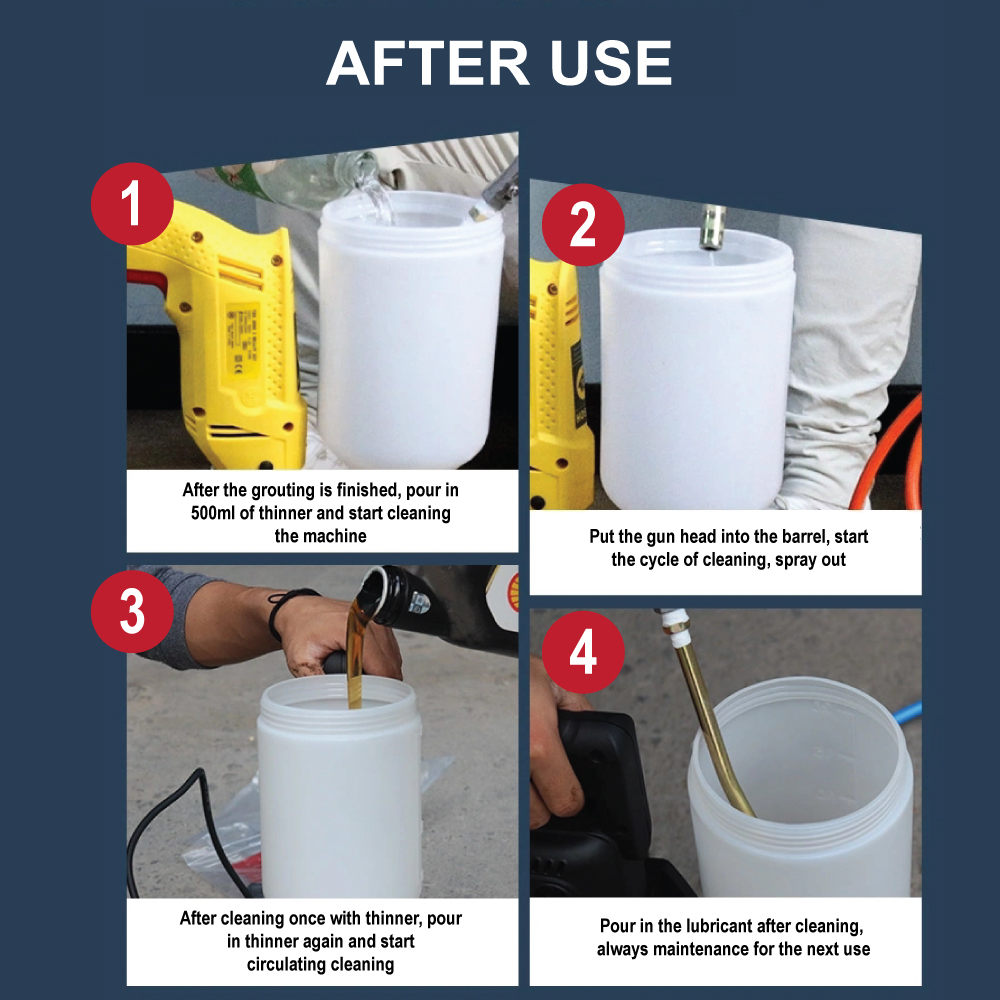 AFTER USE

1

After the grouting is finished, pour in 500ml of thinner and start cleaning the machine

2

Put the gun head into the barrel, start the cycle of cleaning, spray out

3

After cleaning once with thinner, pour in thinner again and start circulating cleaning

4

Pour in the lubricant after cleaning, always maintenance for the next use