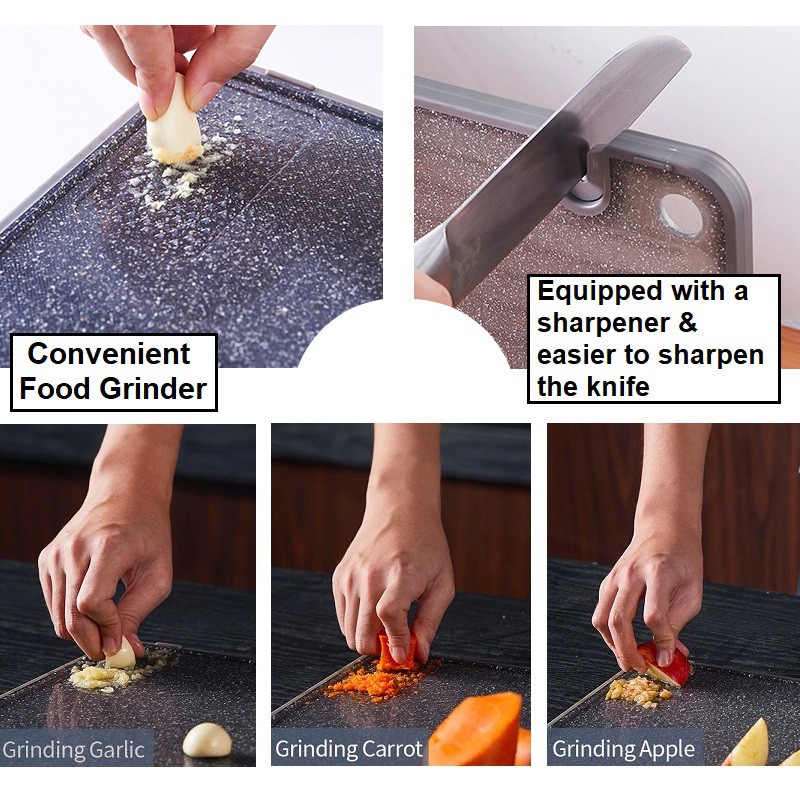 Convenient Food Grinder

Equipped with a sharpener & easier to sharpen the knife

Grinding Garlic

Grinding Carrot

Grinding Apple