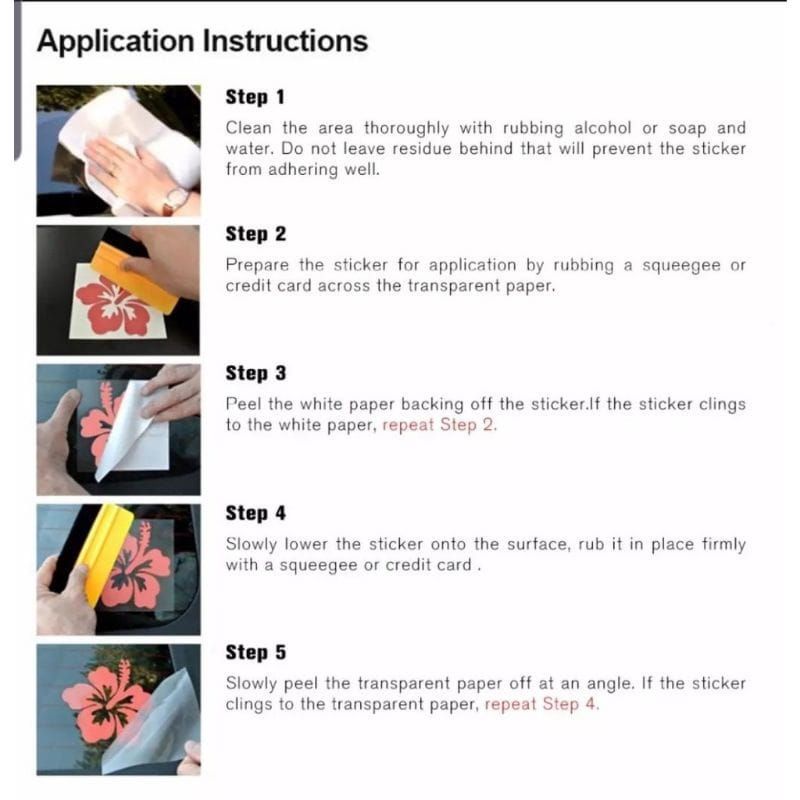 Application Instructions

Step 1

Clean the area thoroughly with rubbing alcohol or soap and water. Do not leave residue behind that will prevent the sticker from adhering well.

Step 2

Prepare the sticker for application by rubbing a squeegee or credit card across the transparent paper.

Step 3

Peel the white paper backing off the sticker.If the sticker clings to the white paper, repeat Step 2.

Step 4

Slowly lower the sticker onto the surface, rub it in place firmly with a squeegee or credit card .

Step 5

Slowly peel the transparent paper off at an angle. If the sticker clings to the transparent paper, repeat Step 4.