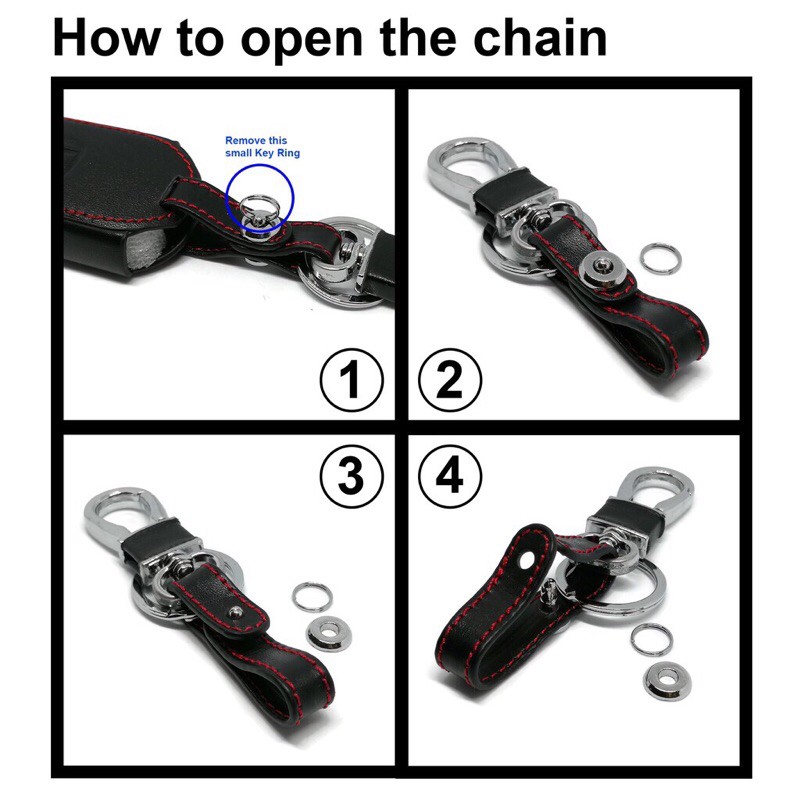 How to open the chain

Remove this small Key Ring

1

2

3

4