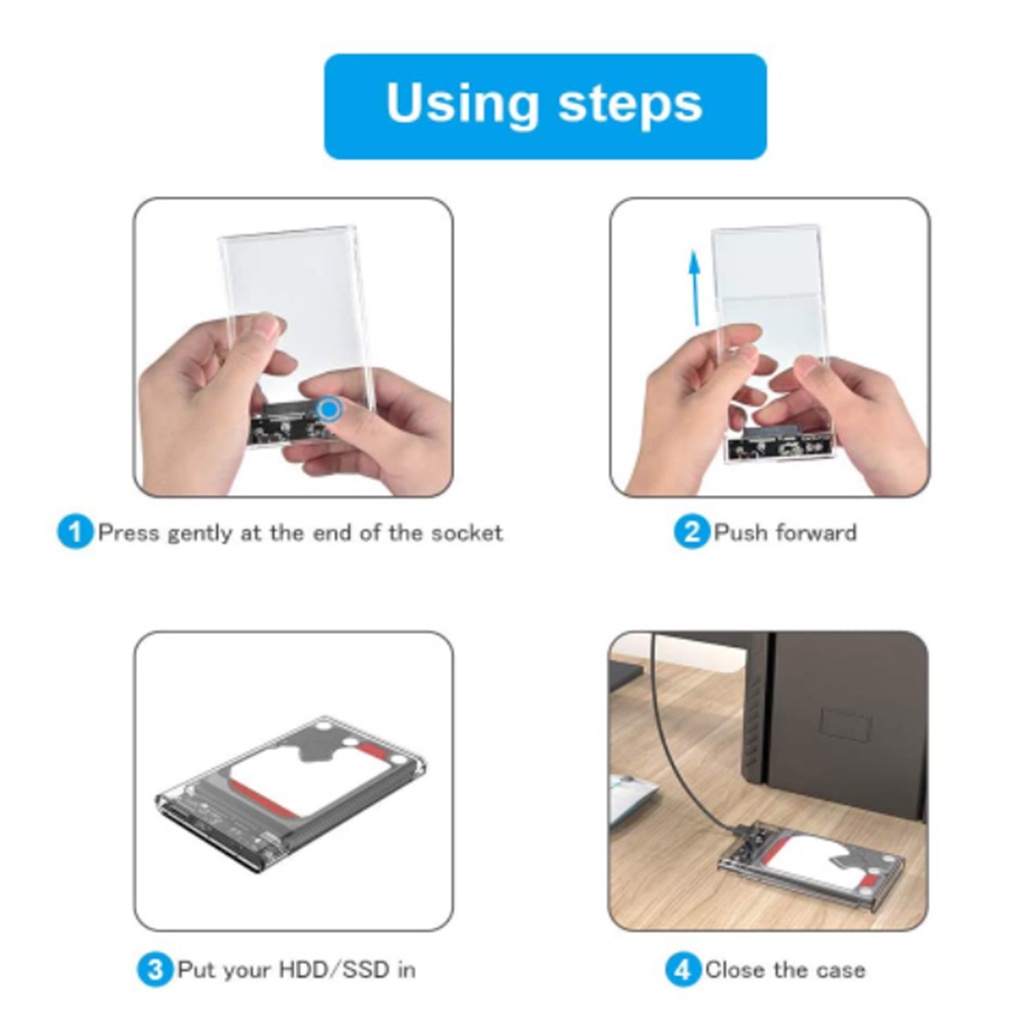 Using steps

1 Press gently at the end of the socket

2 Push forward

3 Put your HDD/SSD in

4 Close the case