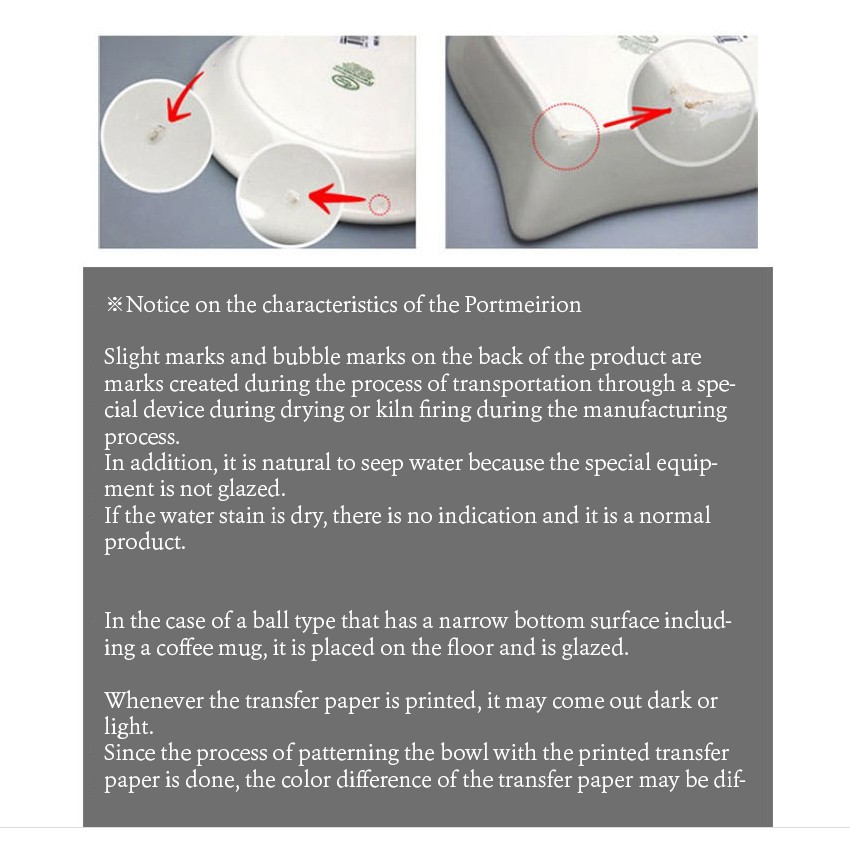 ※Notice on the characteristics of the Portmeirion

Slight marks and bubble marks on the back of the product are marks created during the process of transportation through a special device during drying or kiln firing during the manufacturing process.
In addition, it is natural to seep water because the special equipment is not glazed.
If the water stain is dry, there is no indication and it is a normal product.

In the case of a ball type that has a narrow bottom surface including a coffee mug, it is placed on the floor and is glazed.

Whenever the transfer paper is printed, it may come out dark or light.
Since the process of patterning the bowl with the printed transfer paper is done, the color difference of the transfer paper may be dif-