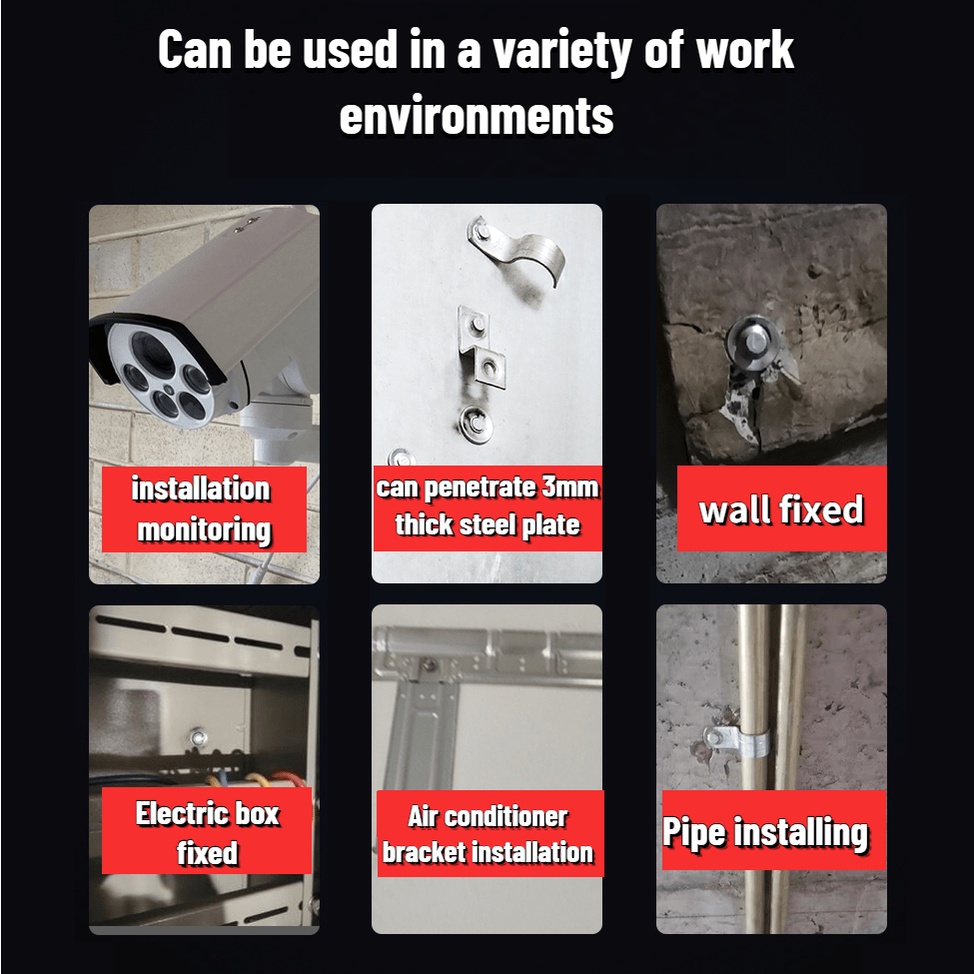 Can be used in a variety of work environments

installation monitoring

can penetrate 3mm thick steel plate

wall fixed

Electric box fixed

Air conditioner bracket installation

Pipe installing