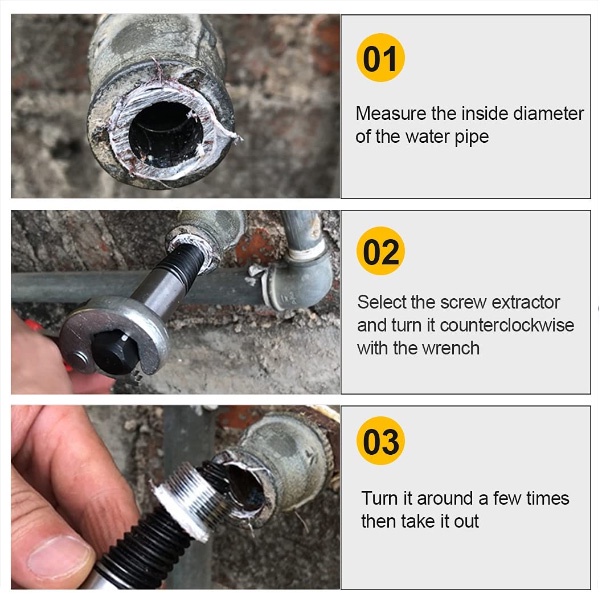 01

Measure the inside diameter of the water pipe

02

Select the screw extractor and turn it counterclockwise with the wrench

03

Turn it around a few times then take it out