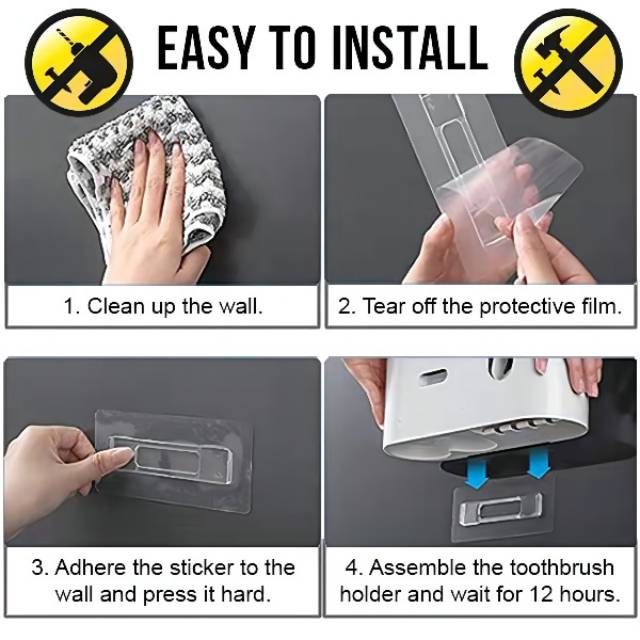 EASY TO INSTALL

1. Clean up the wall.

2. Tear off the protective film.

3. Adhere the sticker to the wall and press it hard.

4. Assemble the toothbrush holder and wait for 12 hours.