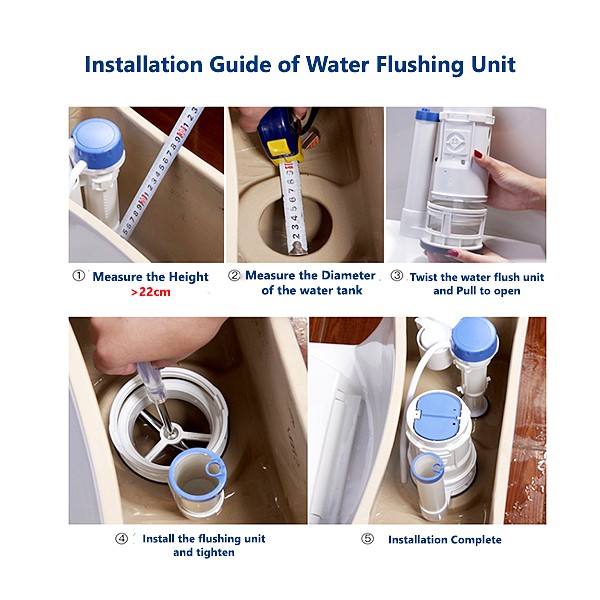 Installation Guide of Water Flushing Unit

① Measure the Height >22cm

② Measure the Diameter of the water tank

③ Twist the water flush unit and Pull to open

④ Install the flushing unit and tighten

⑤ Installation Complete