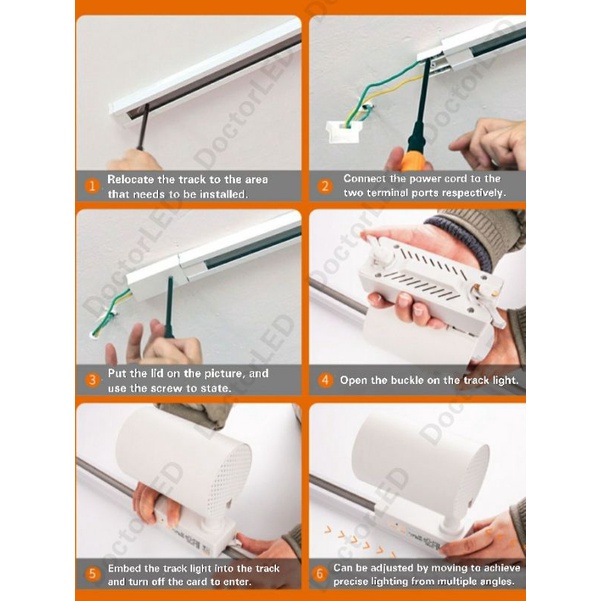 DoctorLED

1 Relocate the track to the area that needs to be installed.

2 Connect the power cord to the two terminal ports respectively.

3 Put the lid on the picture, and use the screw to state.

4 Open the buckle on the track light.

5 Embed the track light into the track and turn off the card to enter.

6 Can be adjusted by moving to achieve precise lighting from multiple angles.