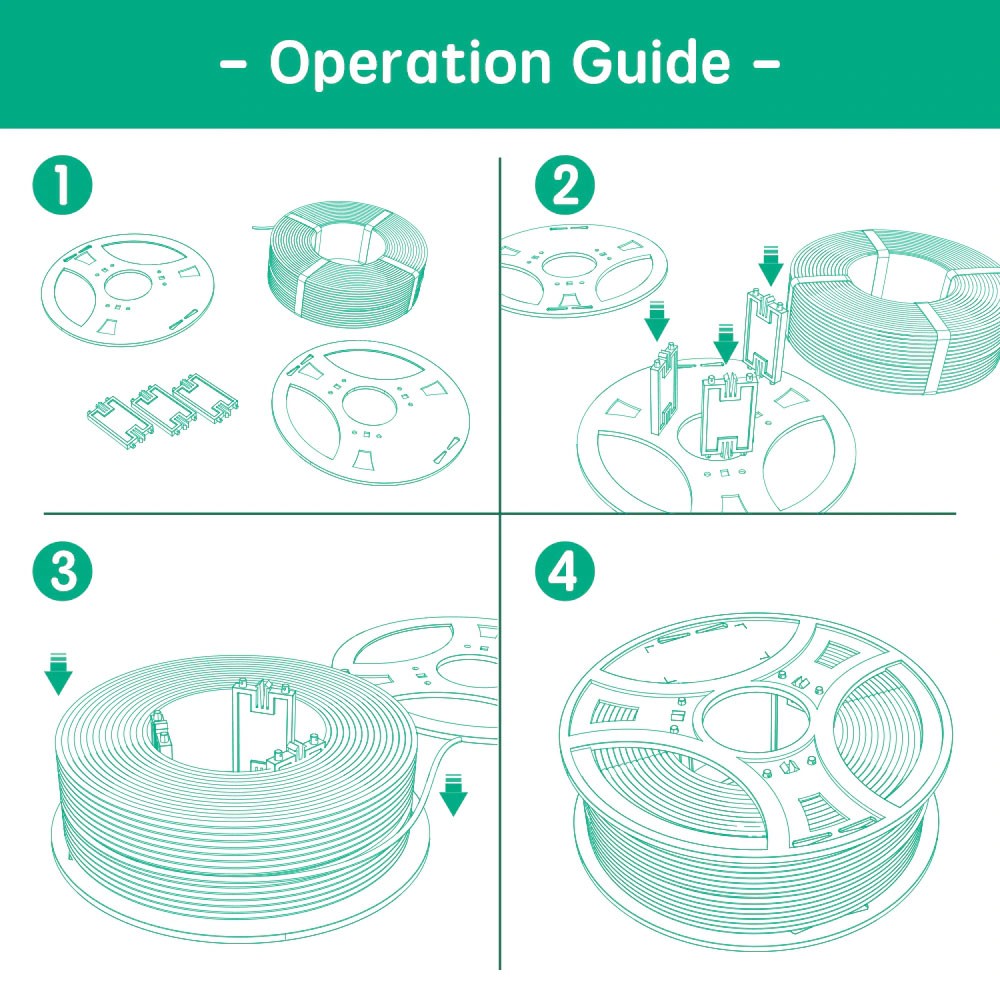 - Operation Guide -

1

2

3

4