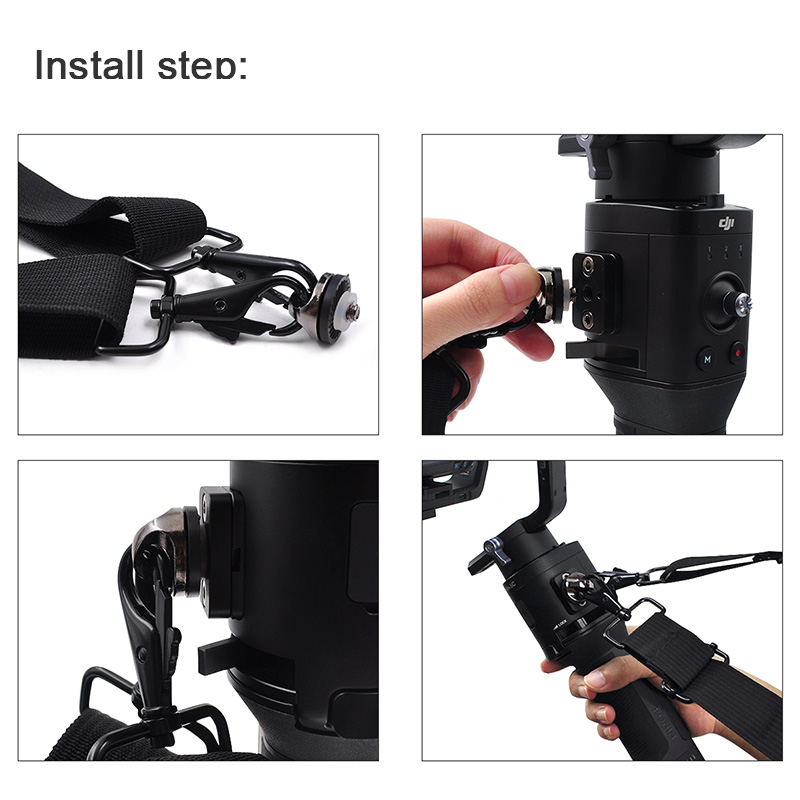 Install step:

dji

M