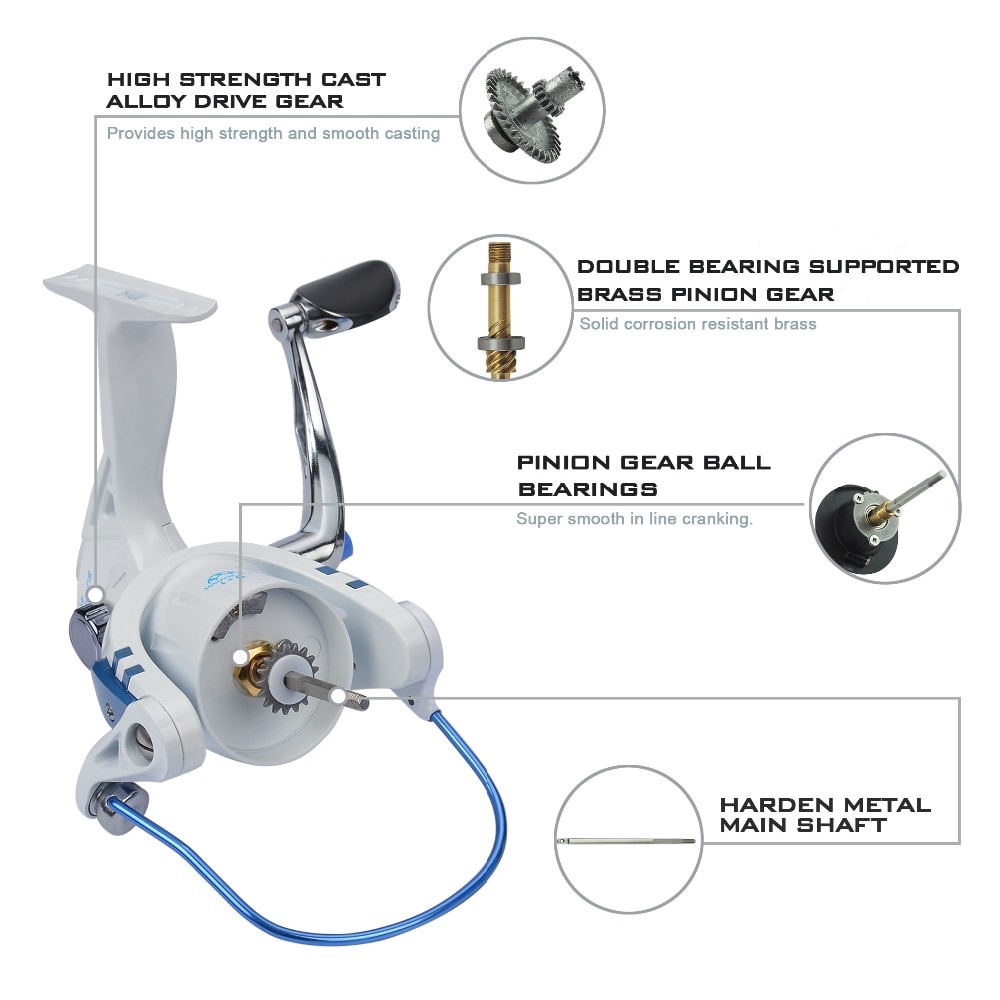 HIGH STRENGTH CAST ALLOY DRIVE GEAR
Provides high strength and smooth casting

DOUBLE BEARING SUPPORTED BRASS PINION GEAR
Solid corrosion resistant brass

PINION GEAR BALL BEARINGS
Super smooth in line cranking.

HARDEN METAL MAIN SHAFT