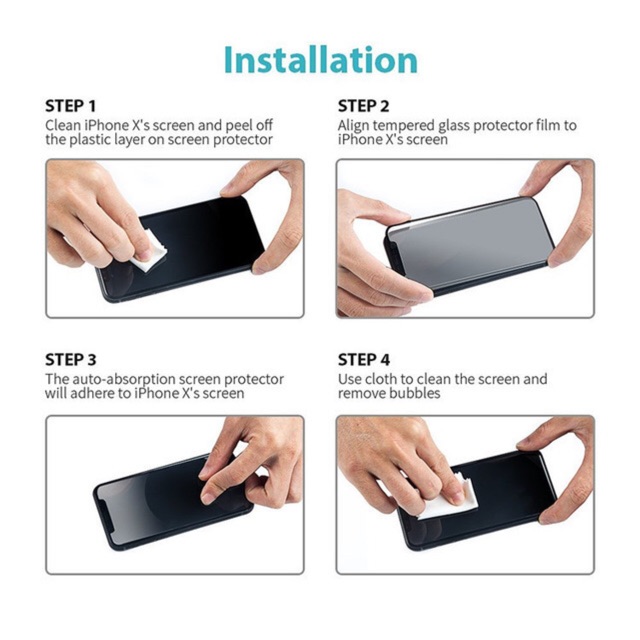 Installation

STEP 1
Clean iPhone X's screen and peel off the plastic layer on screen protector

STEP 2
Align tempered glass protector film to iPhone X's screen

STEP 3
The auto-absorption screen protector will adhere to iPhone X's screen

STEP 4
Use cloth to clean the screen and remove bubbles