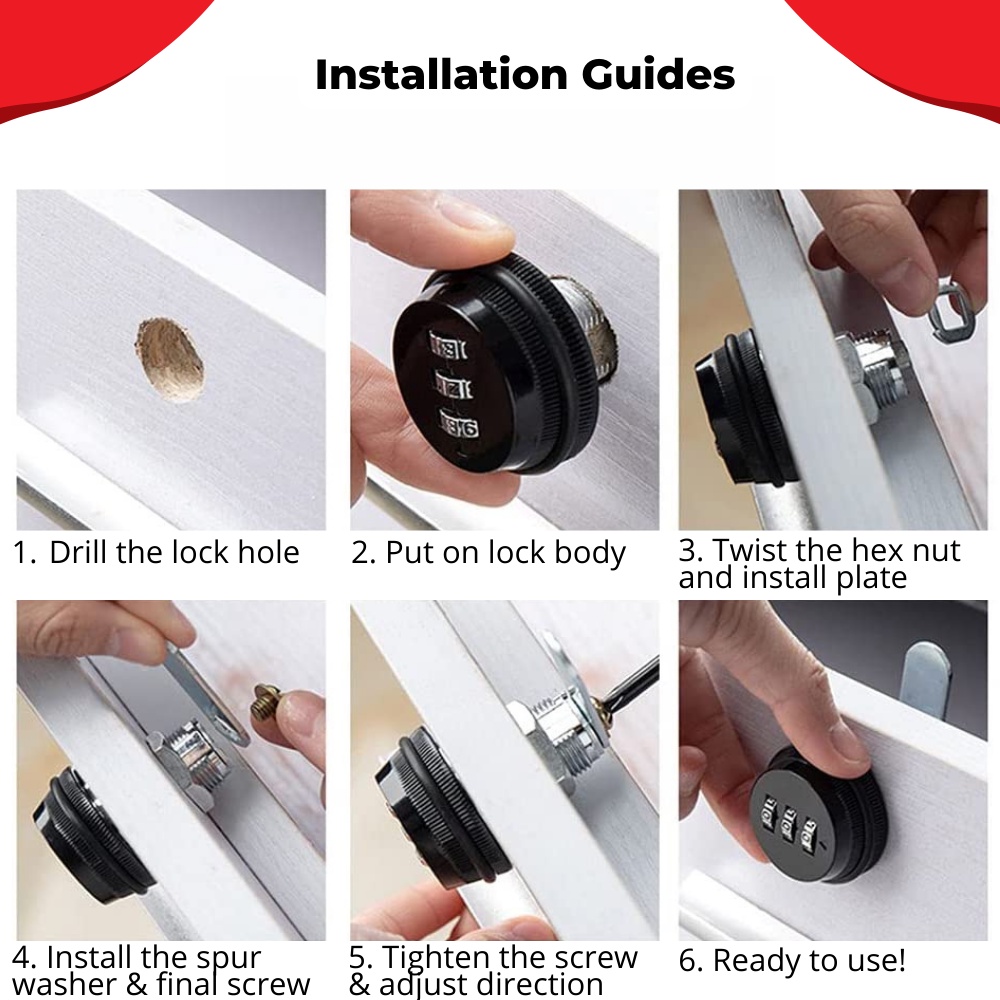 Installation Guides

1. Drill the lock hole

2. Put on lock body

3. Twist the hex nut and install plate

4. Install the spur washer & final screw

5. Tighten the screw & adjust direction

6. Ready to use!