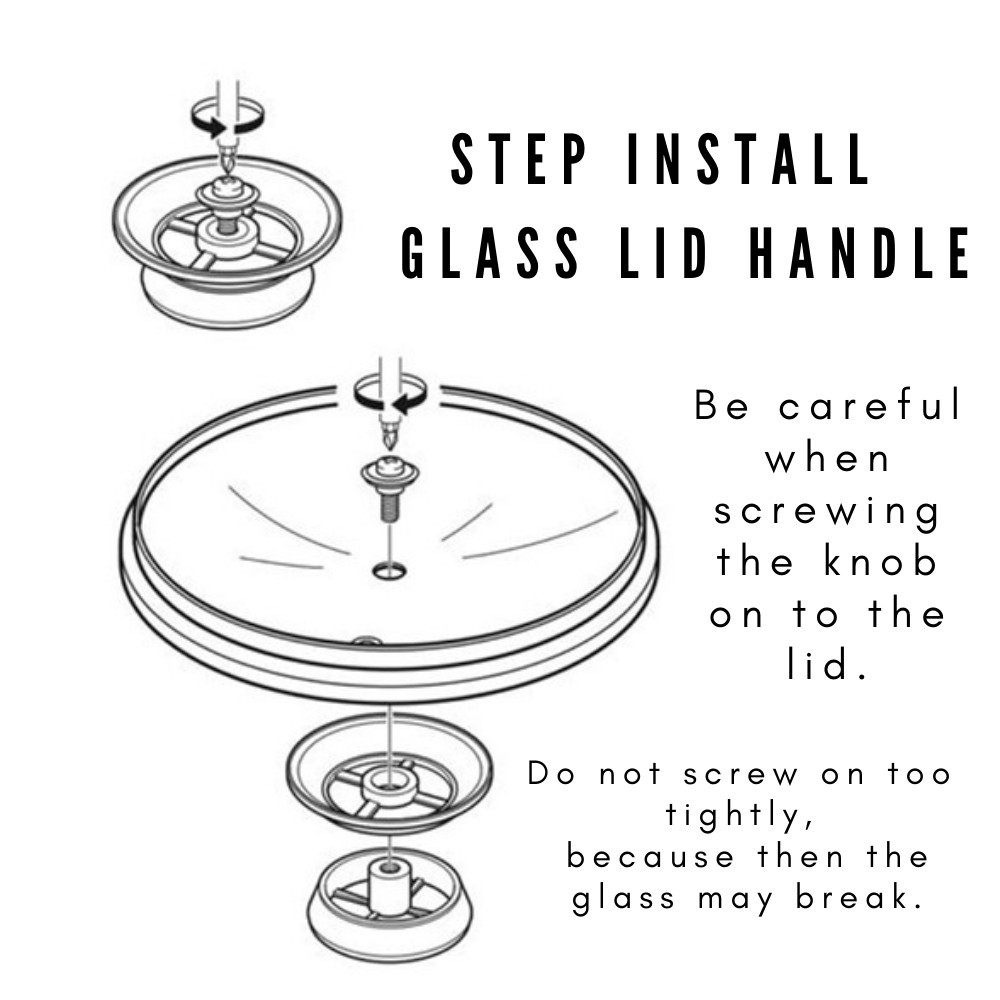 STEP INSTALL GLASS LID HANDLE

Be careful when screwing the knob on to the lid.

Do not screw on too tightly, because then the glass may break.