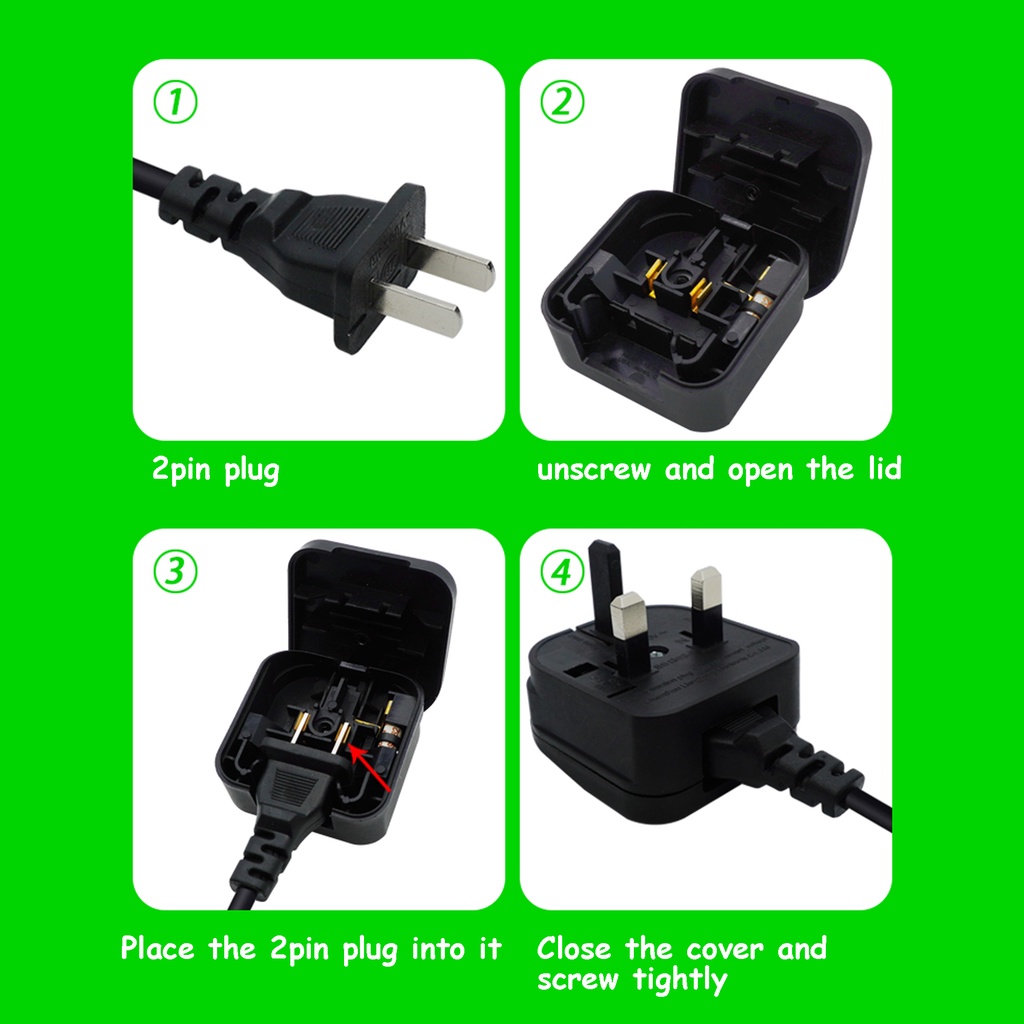 ①

2pin plug

②

unscrew and open the lid

③

Place the 2pin plug into it

④

Close the cover and screw tightly