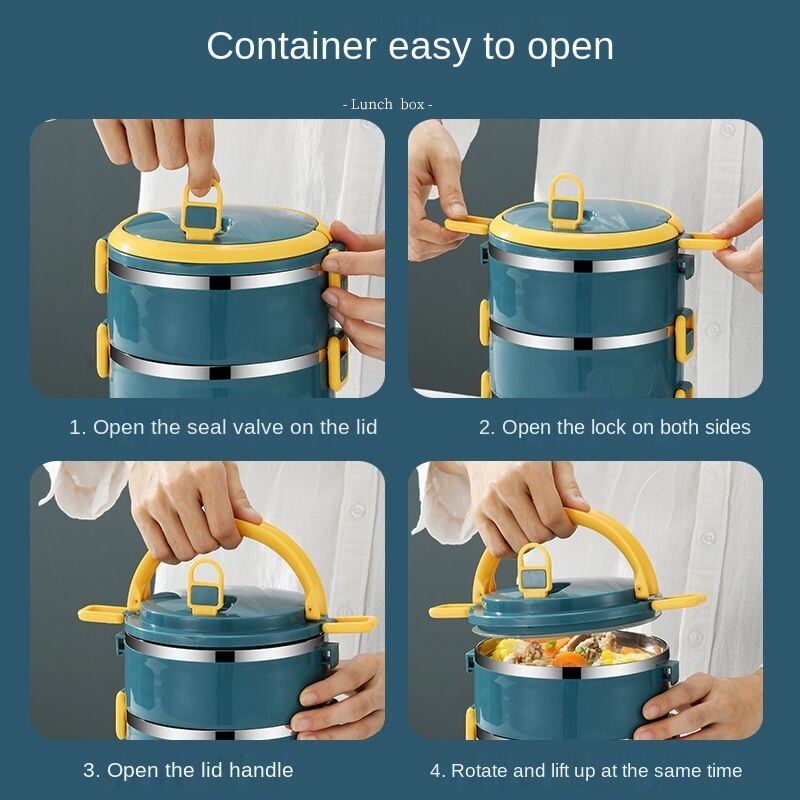 Container easy to open

- Lunch box -

1. Open the seal valve on the lid

2. Open the lock on both sides

3. Open the lid handle

4. Rotate and lift up at the same time