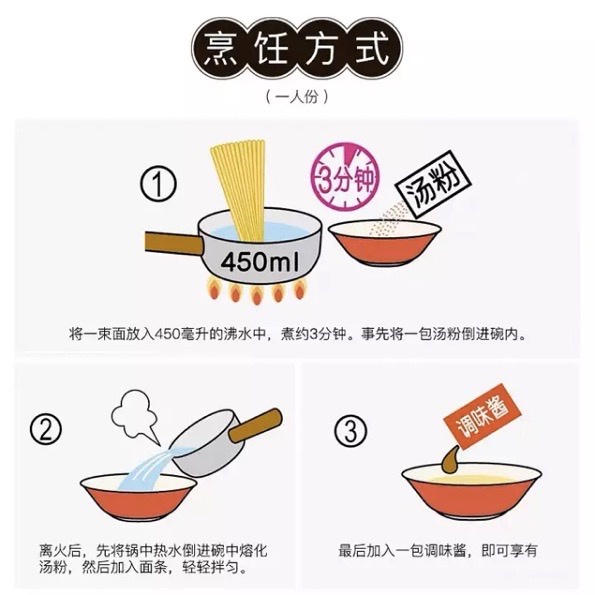 烹饪方式

（一人份）

①

3分钟

汤粉

450ml

将一束面放入450毫升的沸水中，煮约3分钟。事先将一包汤粉倒进碗内。

②

离火后，先将锅中热水倒进碗中熔化汤粉，然后加入面条，轻轻拌匀。

③

调味酱

最后加入一包调味酱，即可享有