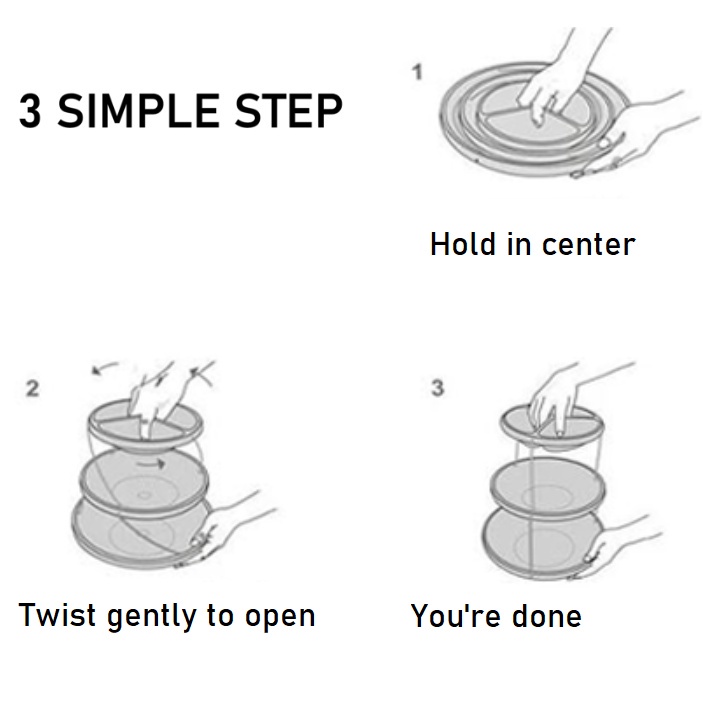 3 SIMPLE STEP

1

Hold in center

2

Twist gently to open

3

You're done