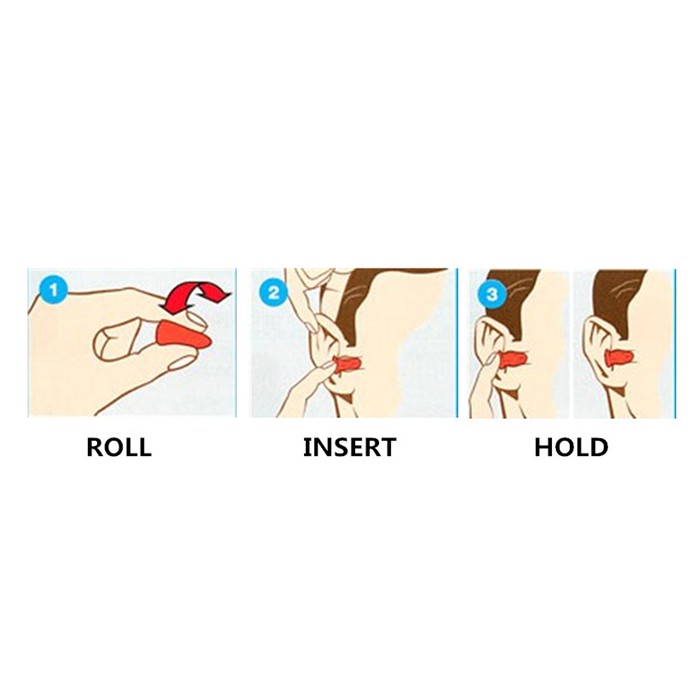 1

2

3

ROLL

INSERT

HOLD