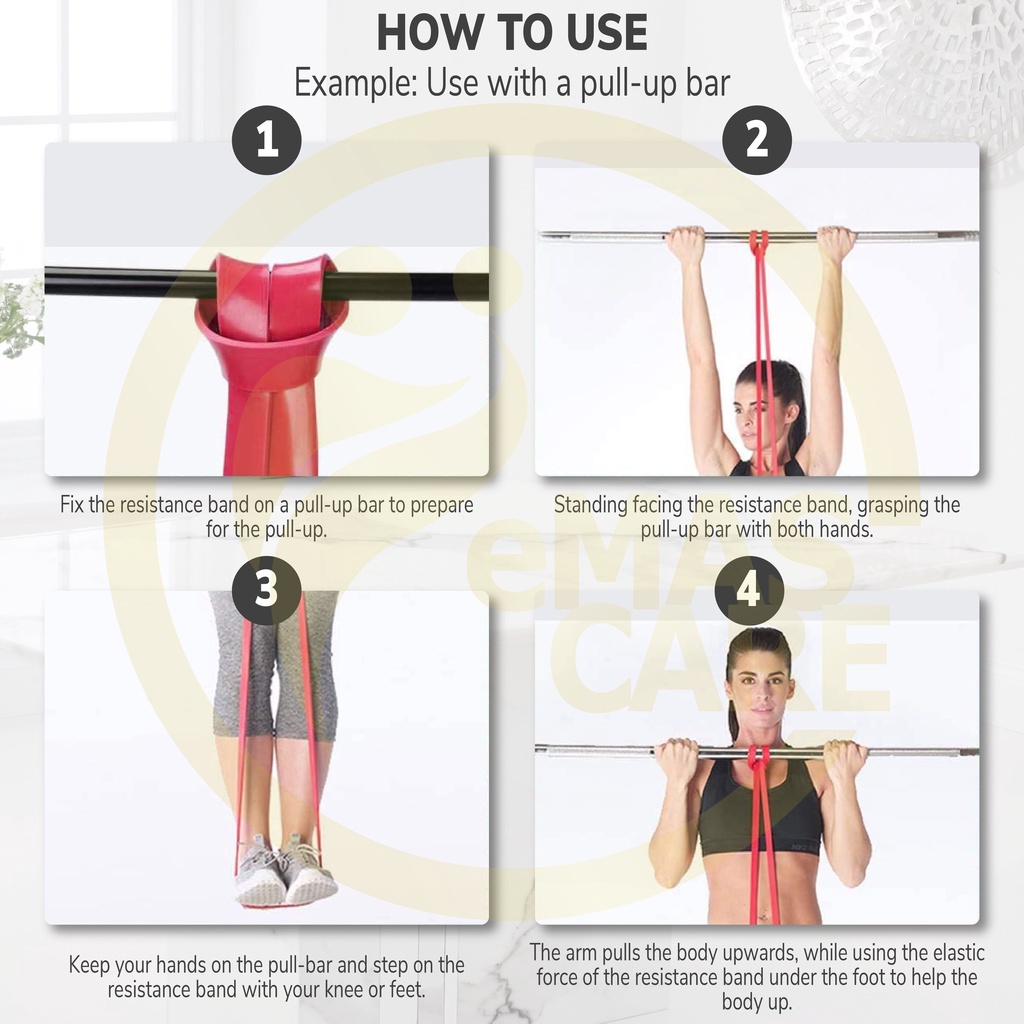 HOW TO USE
Example: Use with a pull-up bar

1

Fix the resistance band on a pull-up bar to prepare for the pull-up.

2

Standing facing the resistance band, grasping the pull-up bar with both hands.

3

Keep your hands on the pull-bar and step on the resistance band with your knee or feet.

4

The arm pulls the body upwards, while using the elastic force of the resistance band under the foot to help the body up.

eMAS CARE