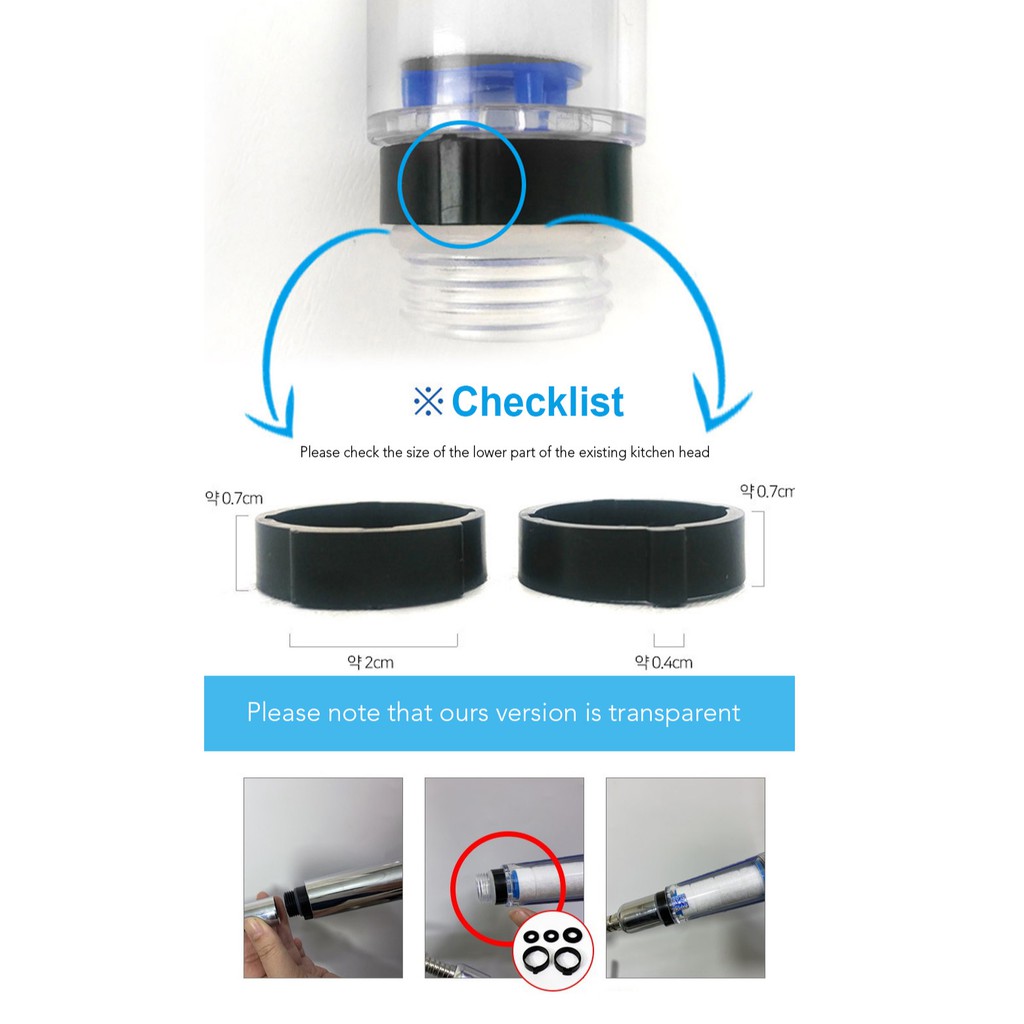 ※Checklist

Please check the size of the lower part of the existing kitchen head

약 0.7cm

약 0.7cm

약 2cm

약 0.4cm

Please note that ours version is transparent