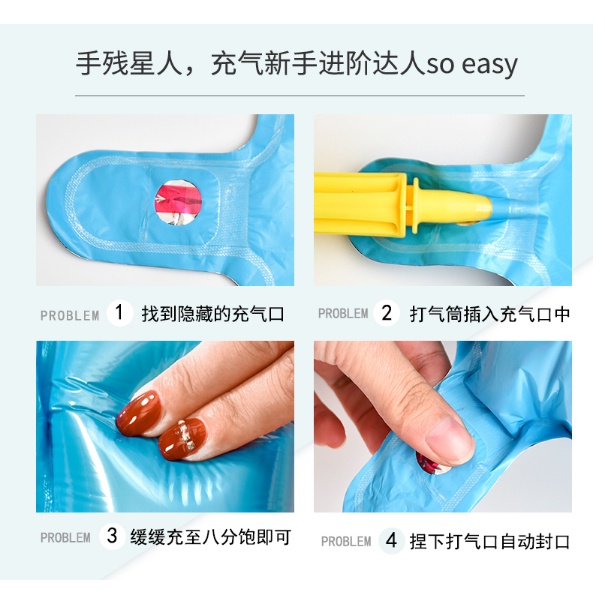 手残星人，充气新手进阶达人so easy

PROBLEM 1 找到隐藏的充气口

PROBLEM 2 打气筒插入充气口中

PROBLEM 3 缓缓充至八分饱即可

PROBLEM 4 捏下打气口自动封口