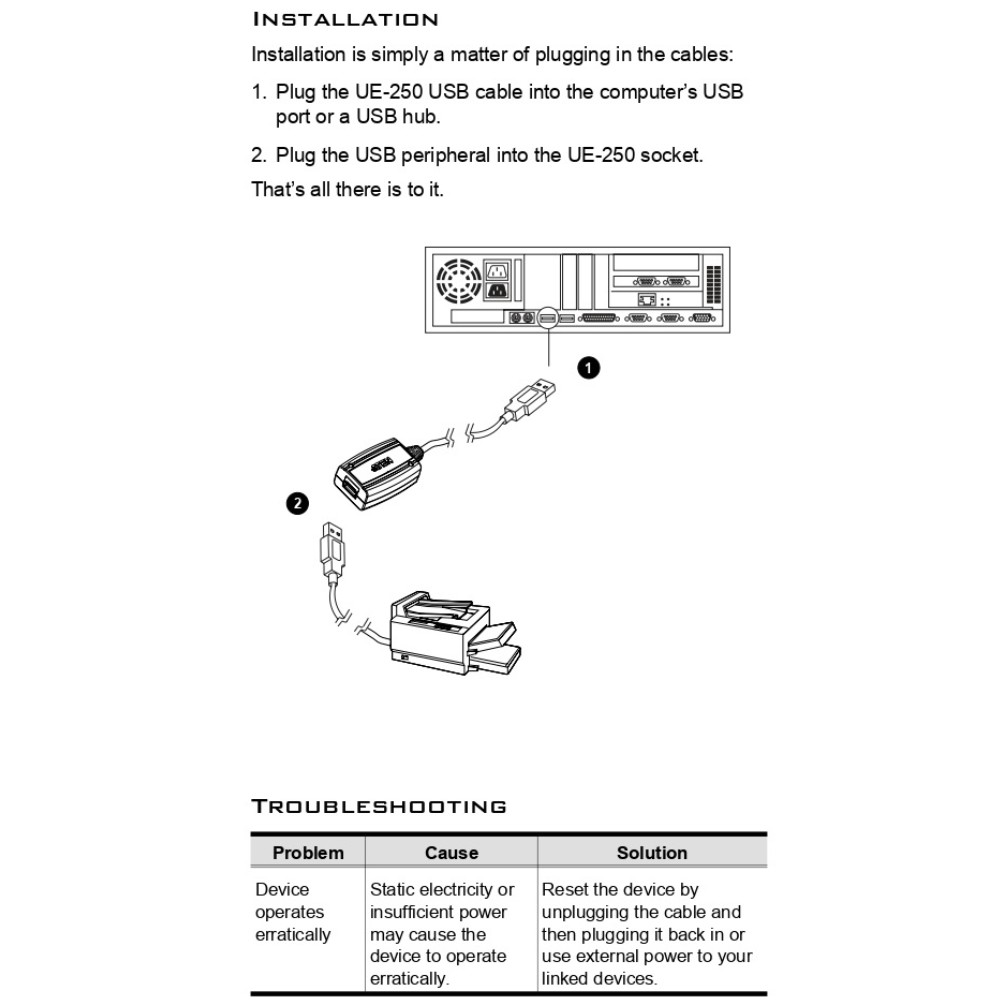 INSTALLATION

Installation is simply a matter of plugging in the cables:

1. Plug the UE-250 USB cable into the computer's USB port or a USB hub.

2. Plug the USB peripheral into the UE-250 socket.

That's all there is to it.

1

2

TROUBLESHOOTING

| Problem | Cause | Solution |
|---|---|---|
| Device operates erratically | Static electricity or insufficient power may cause the device to operate erratically. | Reset the device by unplugging the cable and then plugging it back in or use external power to your linked devices. |