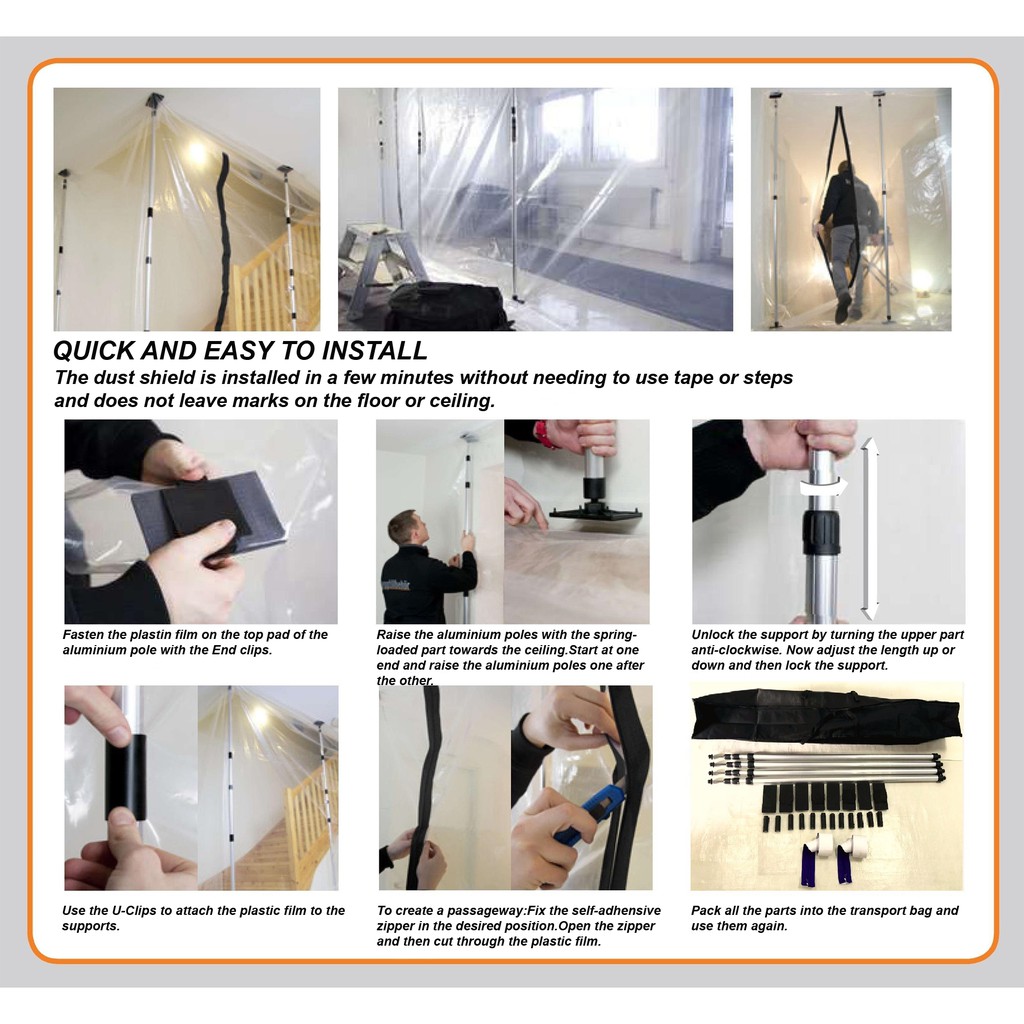 QUICK AND EASY TO INSTALL

The dust shield is installed in a few minutes without needing to use tape or steps and does not leave marks on the floor or ceiling.

Fasten the plastin film on the top pad of the aluminium pole with the End clips.

Raise the aluminium poles with the spring-loaded part towards the ceiling.Start at one end and raise the aluminium poles one after the other.

Unlock the support by turning the upper part anti-clockwise. Now adjust the length up or down and then lock the support.

Use the U-Clips to attach the plastic film to the supports.

To create a passageway:Fix the self-adhensive zipper in the desired position.Open the zipper and then cut through the plastic film.

Pack all the parts into the transport bag and use them again.