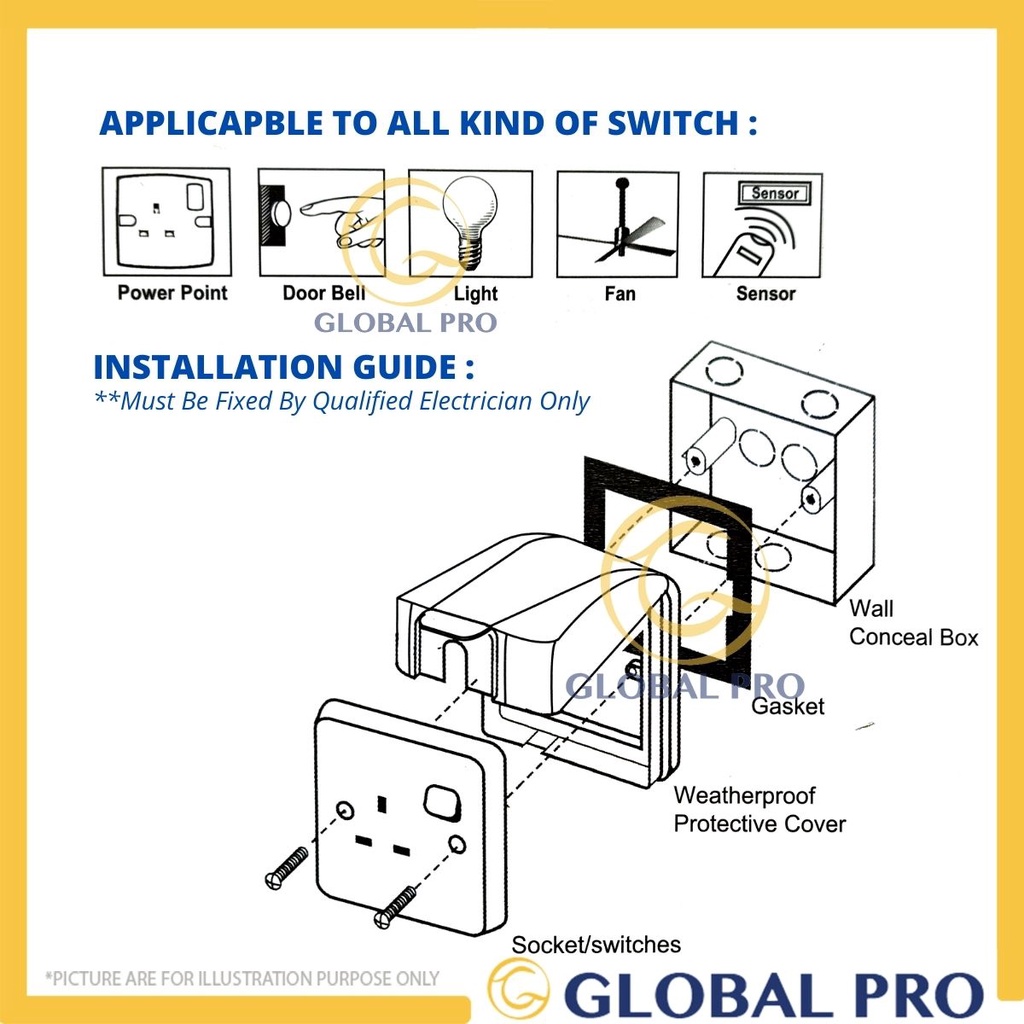 APPLICAPBLE TO ALL KIND OF SWITCH :

Sensor

Power Point
Door Bell
Light
Fan
Sensor

GLOBAL PRO

INSTALLATION GUIDE :
**Must Be Fixed By Qualified Electrician Only

Wall Conceal Box

GLOBAL PRO

Gasket

Weatherproof Protective Cover

Socket/switches

*PICTURE ARE FOR ILLUSTRATION PURPOSE ONLY

GLOBAL PRO