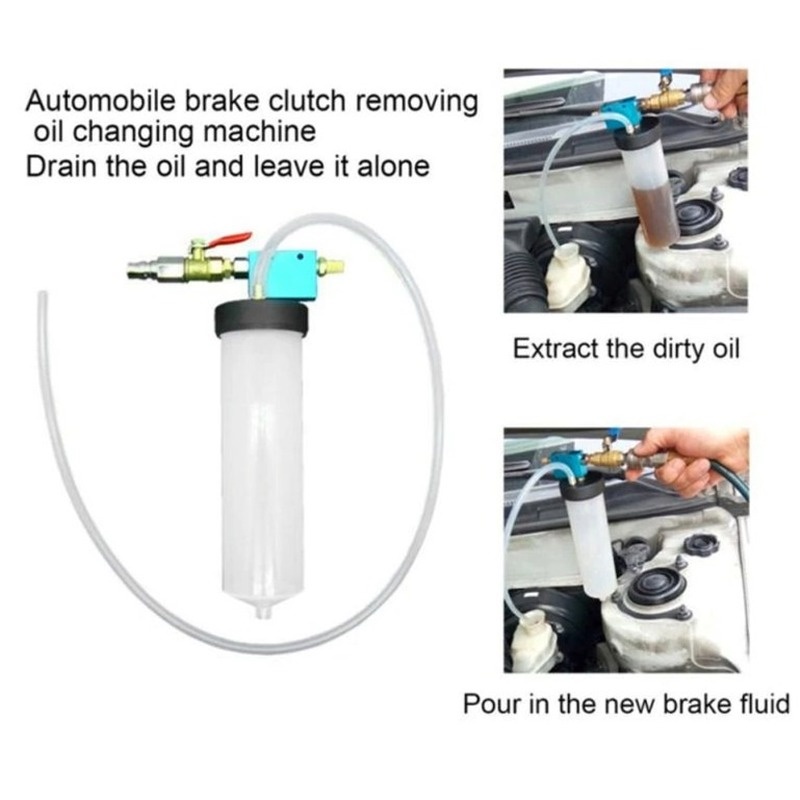 Automobile brake clutch removing oil changing machine
Drain the oil and leave it alone

Extract the dirty oil

Pour in the new brake fluid