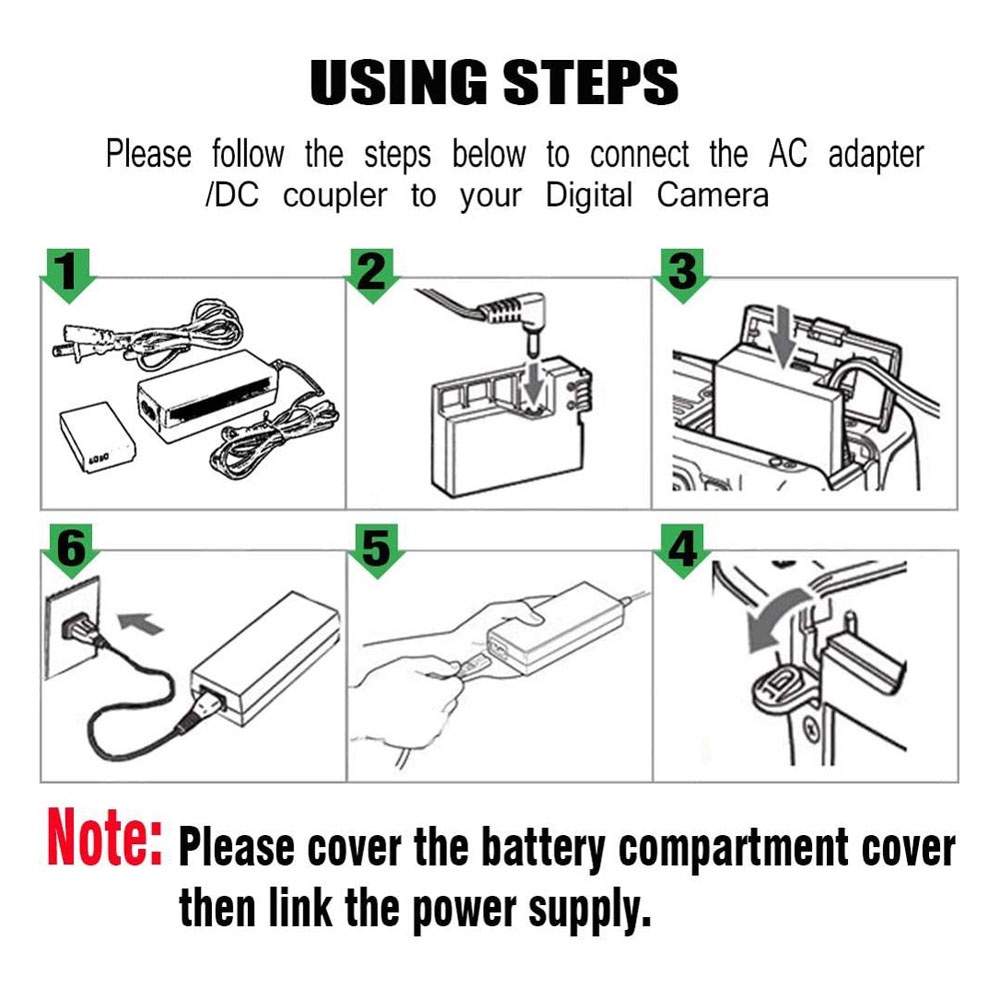 USING STEPS

Please follow the steps below to connect the AC adapter /DC coupler to your Digital Camera

1

2

3

6

5

4

Note: Please cover the battery compartment cover then link the power supply.