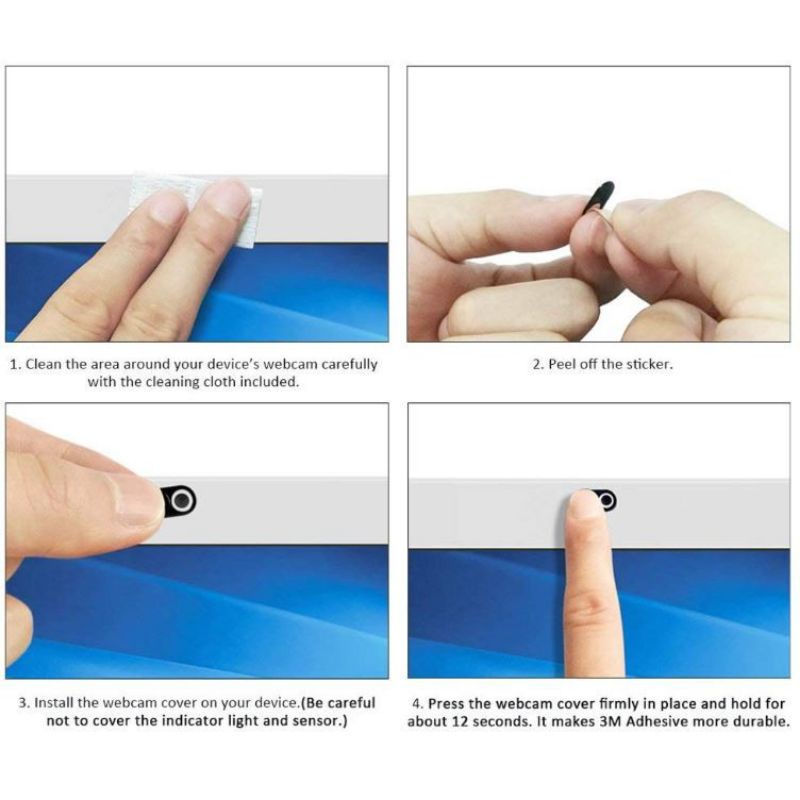 1. Clean the area around your device's webcam carefully with the cleaning cloth included.

2. Peel off the sticker.

3. Install the webcam cover on your device.(Be careful not to cover the indicator light and sensor.)

4. Press the webcam cover firmly in place and hold for about 12 seconds. It makes 3M Adhesive more durable.