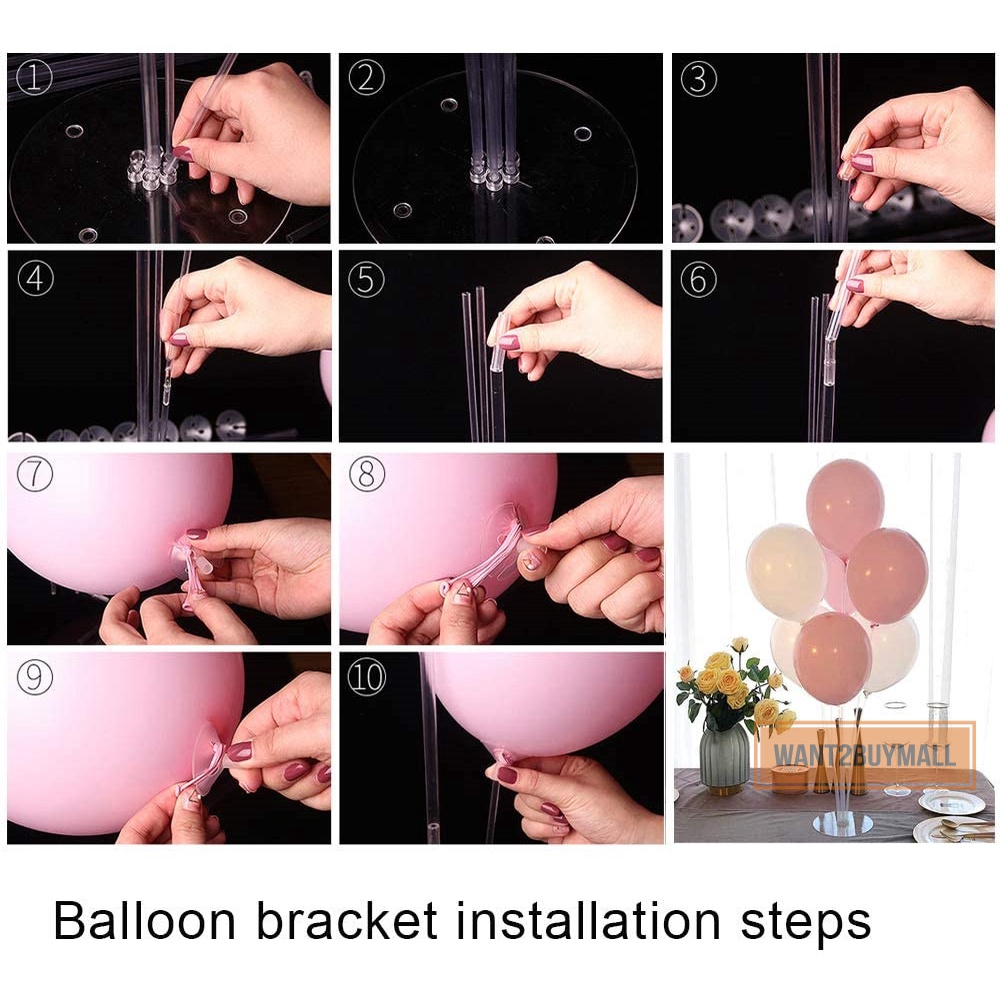 ①
②
③
④
⑤
⑥
⑦
⑧
⑨
⑩
WANT2BUYMALL

Balloon bracket installation steps