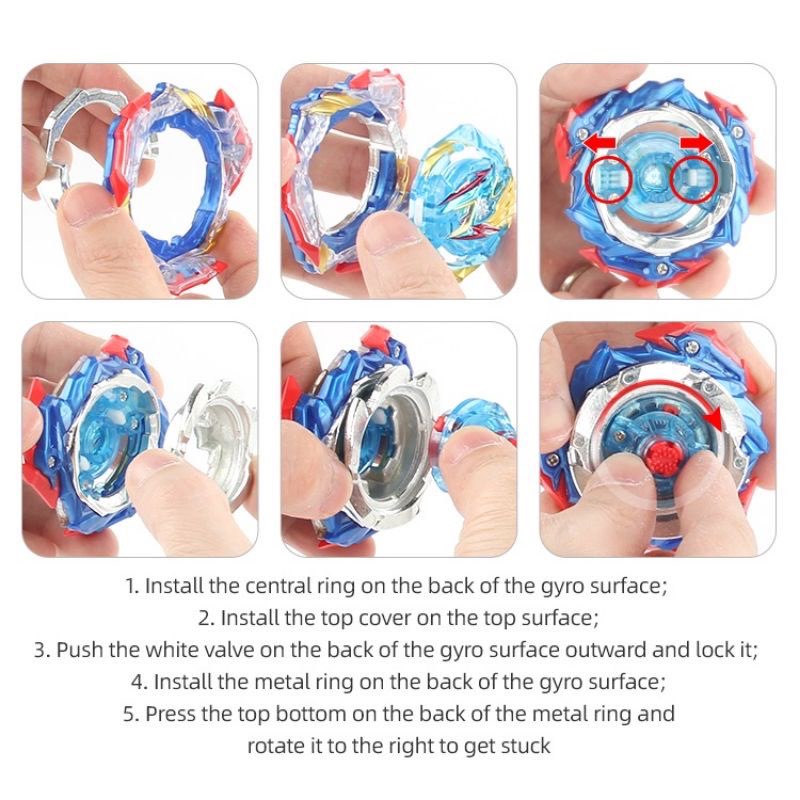 1. Install the central ring on the back of the gyro surface;
2. Install the top cover on the top surface;
3. Push the white valve on the back of the gyro surface outward and lock it;
4. Install the metal ring on the back of the gyro surface;
5. Press the top bottom on the back of the metal ring and rotate it to the right to get stuck