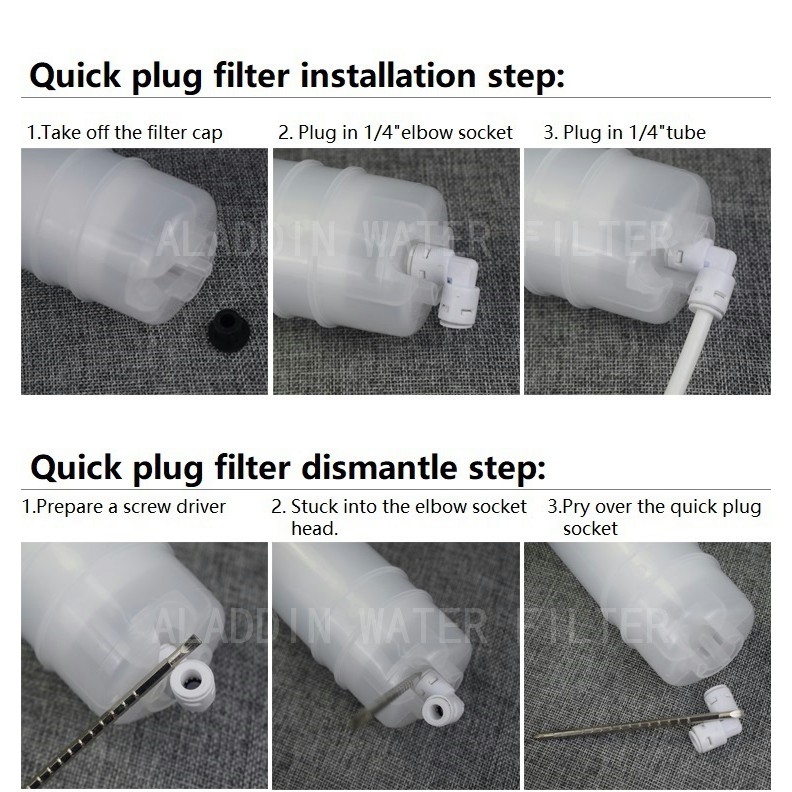 Quick plug filter installation step:

1.Take off the filter cap

2. Plug in 1/4"elbow socket

3. Plug in 1/4"tube

ALADDIN WATER FILTER

Quick plug filter dismantle step:

1.Prepare a screw driver

2. Stuck into the elbow socket head.

3.Pry over the quick plug socket

ALADDIN WATER FILTER