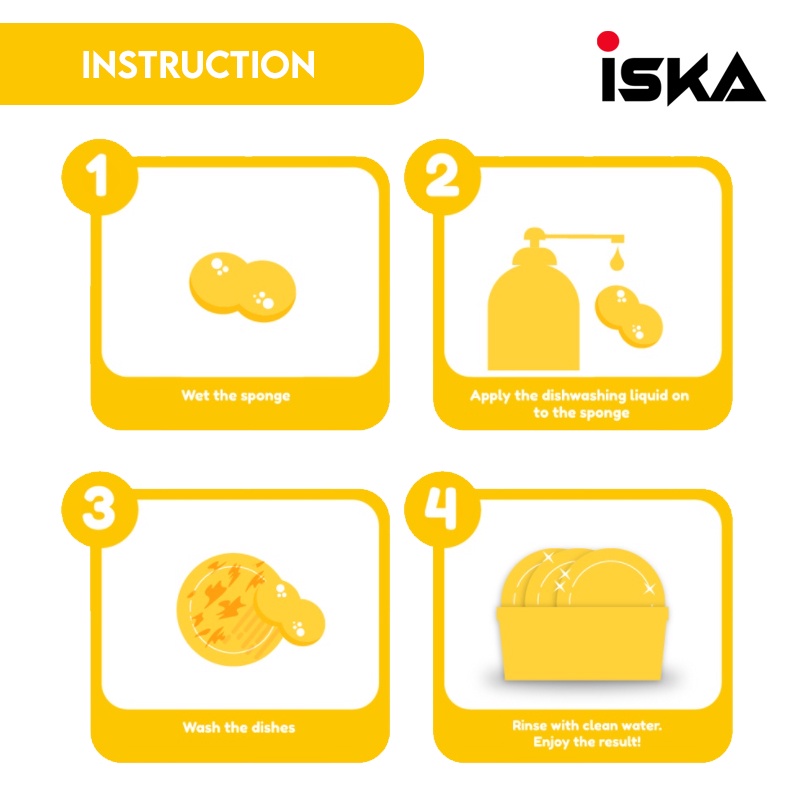 INSTRUCTION

ISKA

1

Wet the sponge

2

Apply the dishwashing liquid on to the sponge

3

Wash the dishes

4

Rinse with clean water. Enjoy the result!