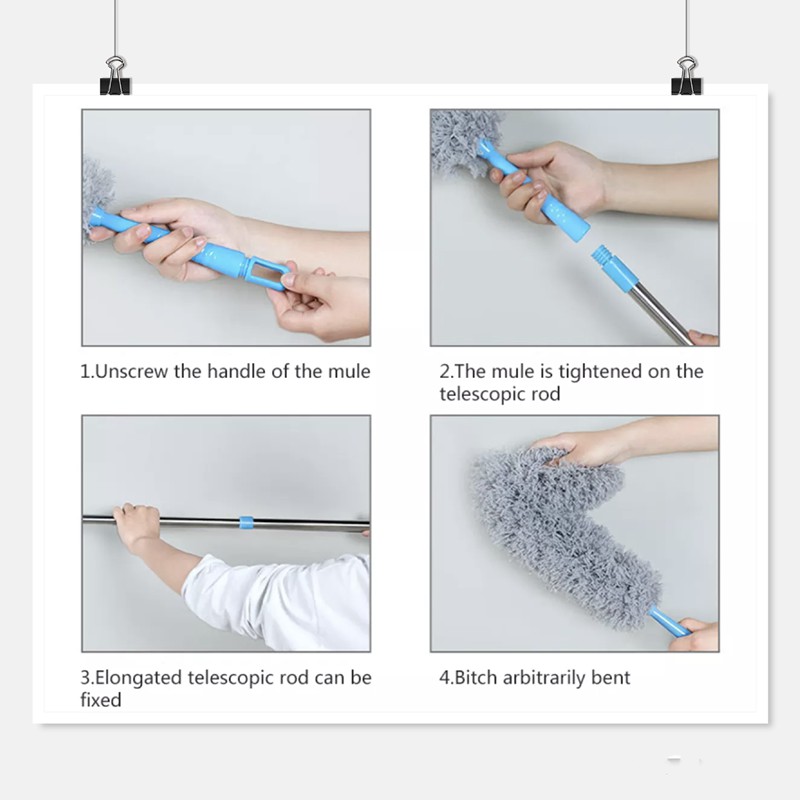 1.Unscrew the handle of the mule

2.The mule is tightened on the telescopic rod

3.Elongated telescopic rod can be fixed

4.Bitch arbitrarily bent