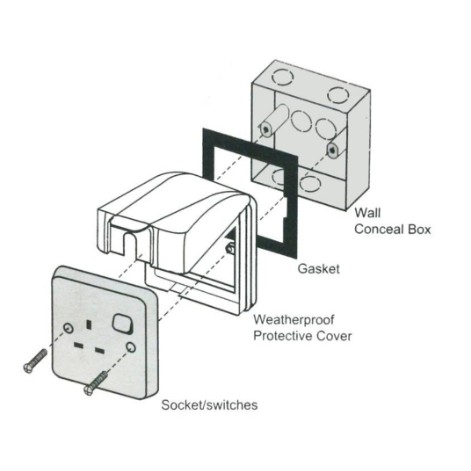 Wall
Conceal Box

Gasket

Weatherproof
Protective Cover

Socket/switches