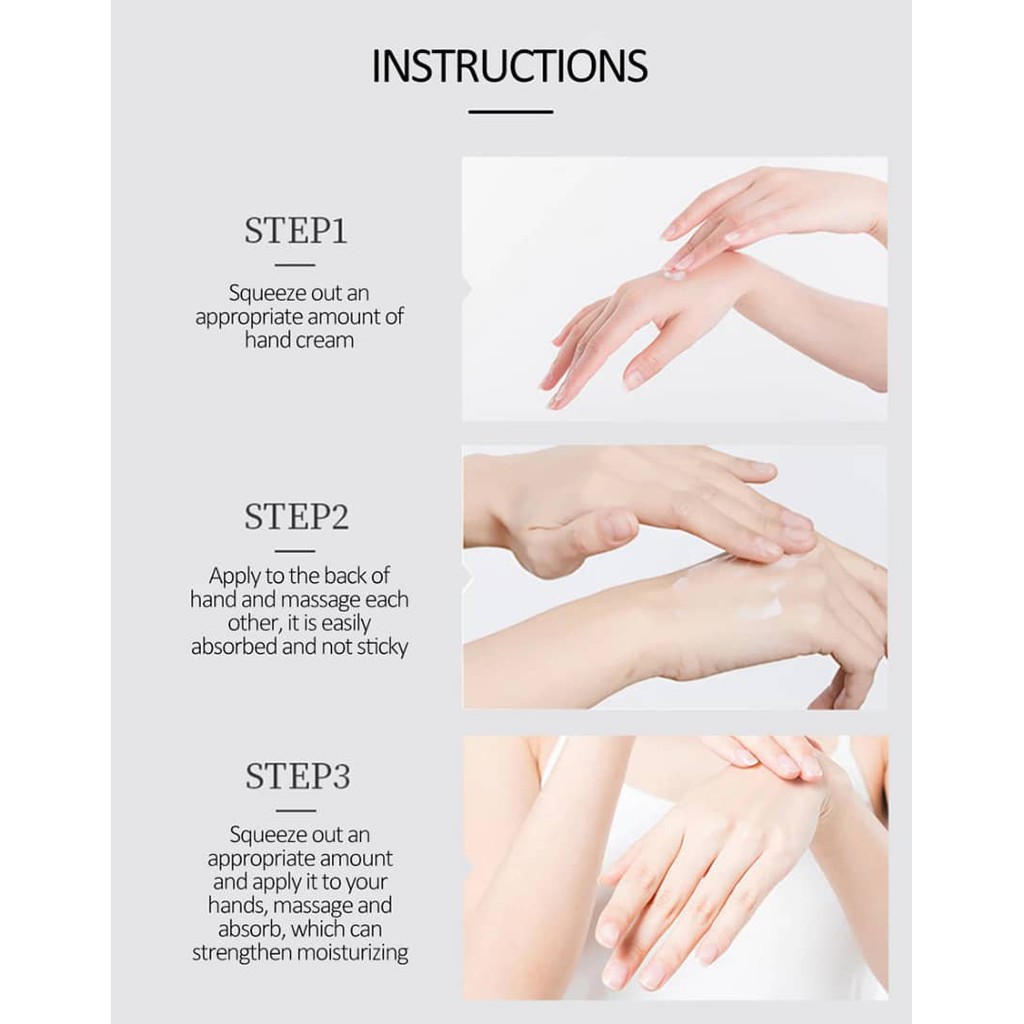 INSTRUCTIONS

STEP1

Squeeze out an appropriate amount of hand cream

STEP2

Apply to the back of hand and massage each other, it is easily absorbed and not sticky

STEP3

Squeeze out an appropriate amount and apply it to your hands, massage and absorb, which can strengthen moisturizing