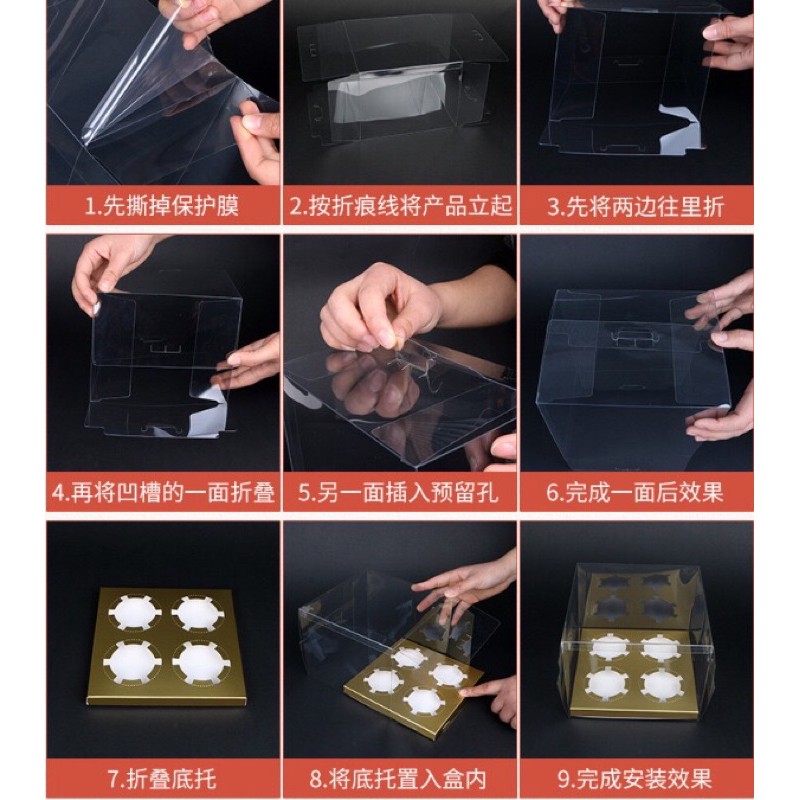 1.先撕掉保护膜

2.按折痕线将产品立起

3.先将两边往里折

4.再将凹槽的一面折叠

5.另一面插入预留孔

6.完成一面后效果

7.折叠底托

8.将底托置入盒内

9.完成安装效果