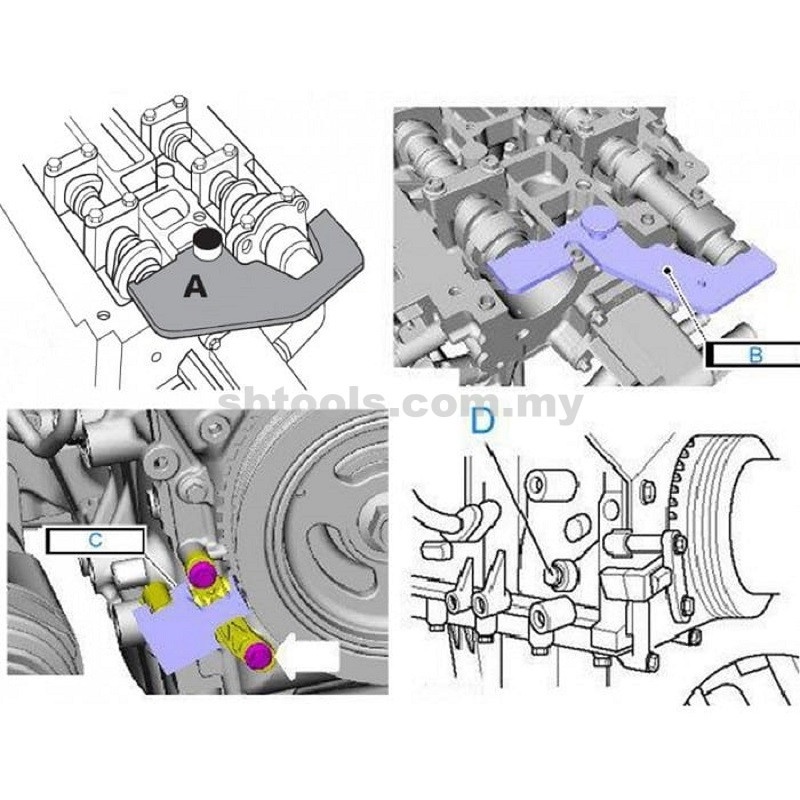 A

B

shtools.com.my

C

D