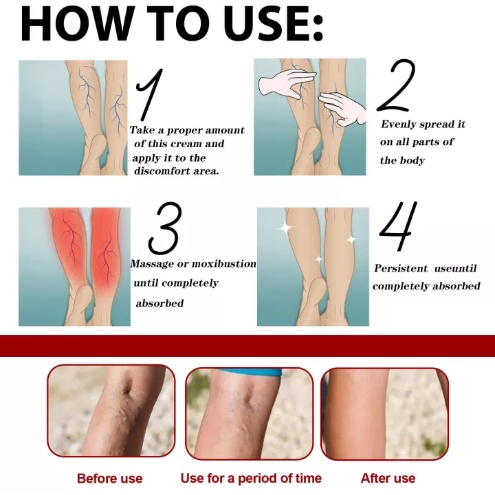 HOW TO USE:

1
Take a proper amount of this cream and apply it to the discomfort area.

2
Evenly spread it on all parts of the body

3
Massage or moxibustion until completely absorbed

4
Persistent useuntil completely absorbed

Before use

Use for a period of time

After use