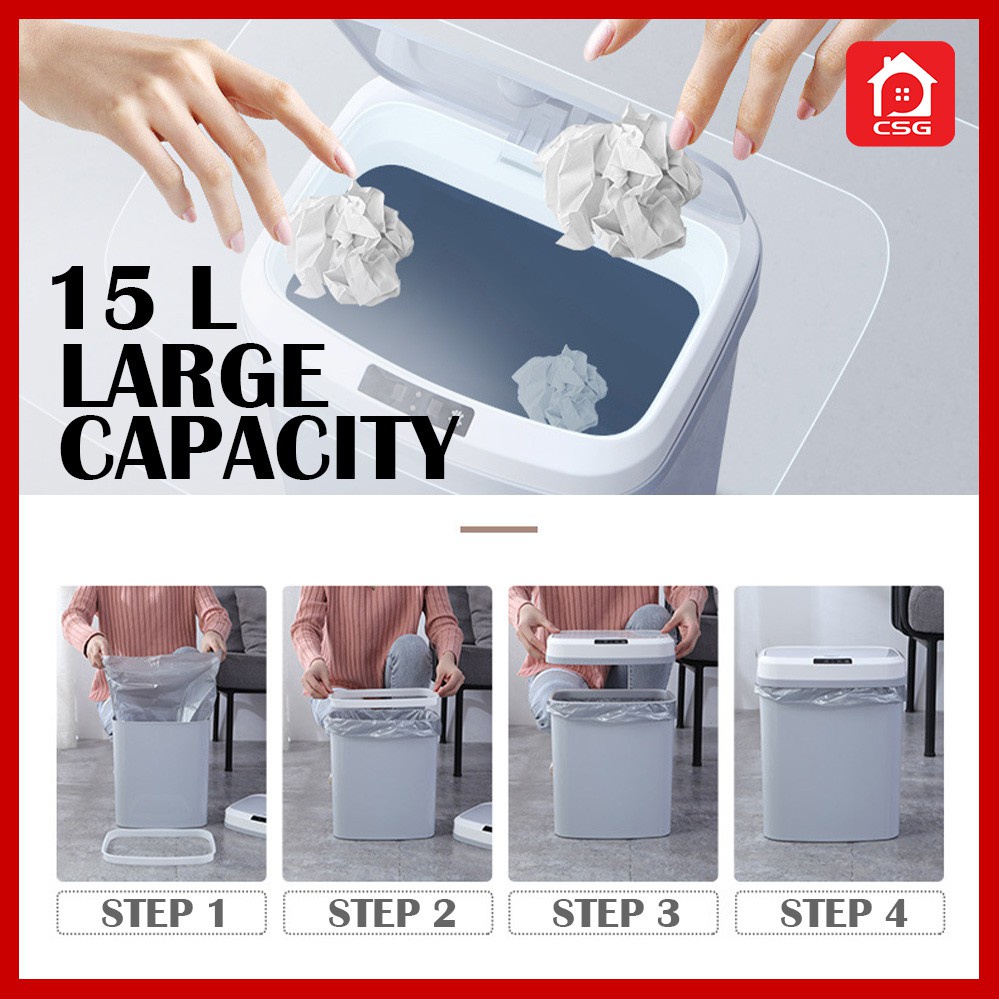 CSG

15 L LARGE CAPACITY

STEP 1

STEP 2

STEP 3

STEP 4