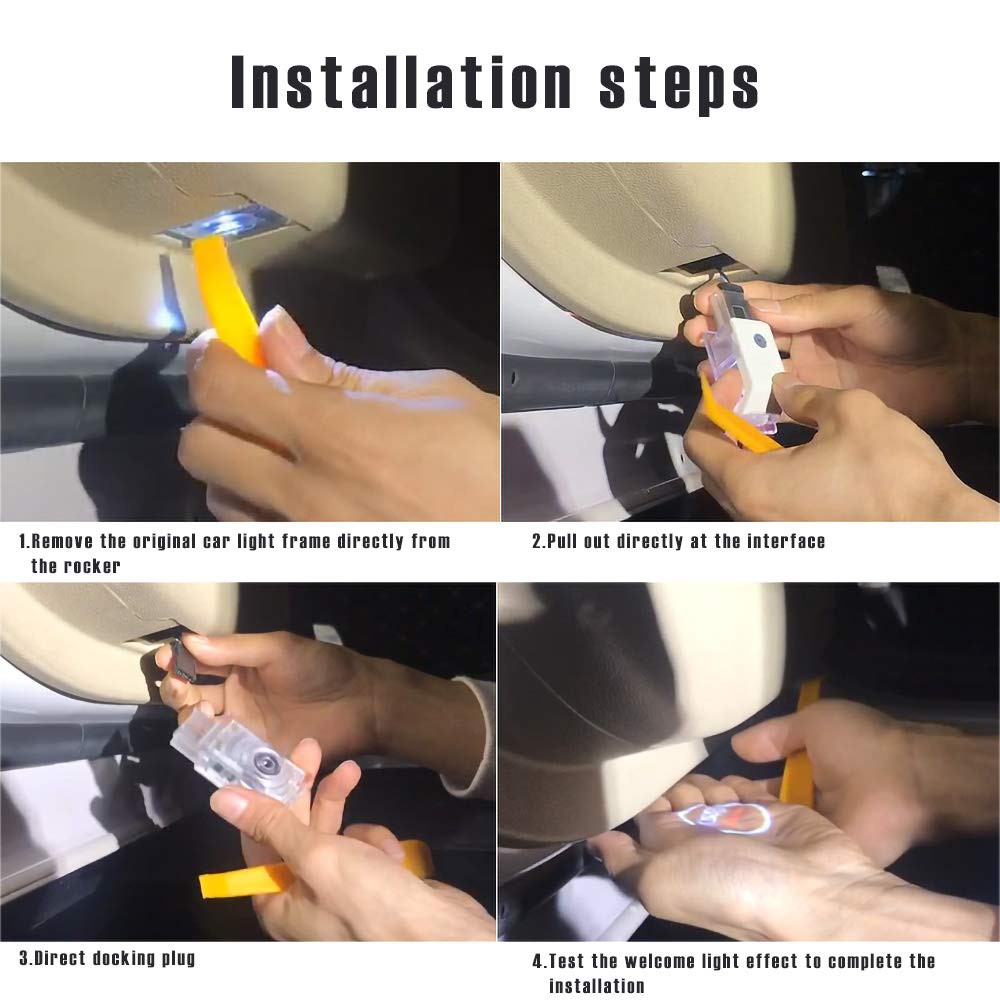 Installation steps

1.Remove the original car light frame directly from the rocker

2.Pull out directly at the interface

3.Direct docking plug

4.Test the welcome light effect to complete the installation