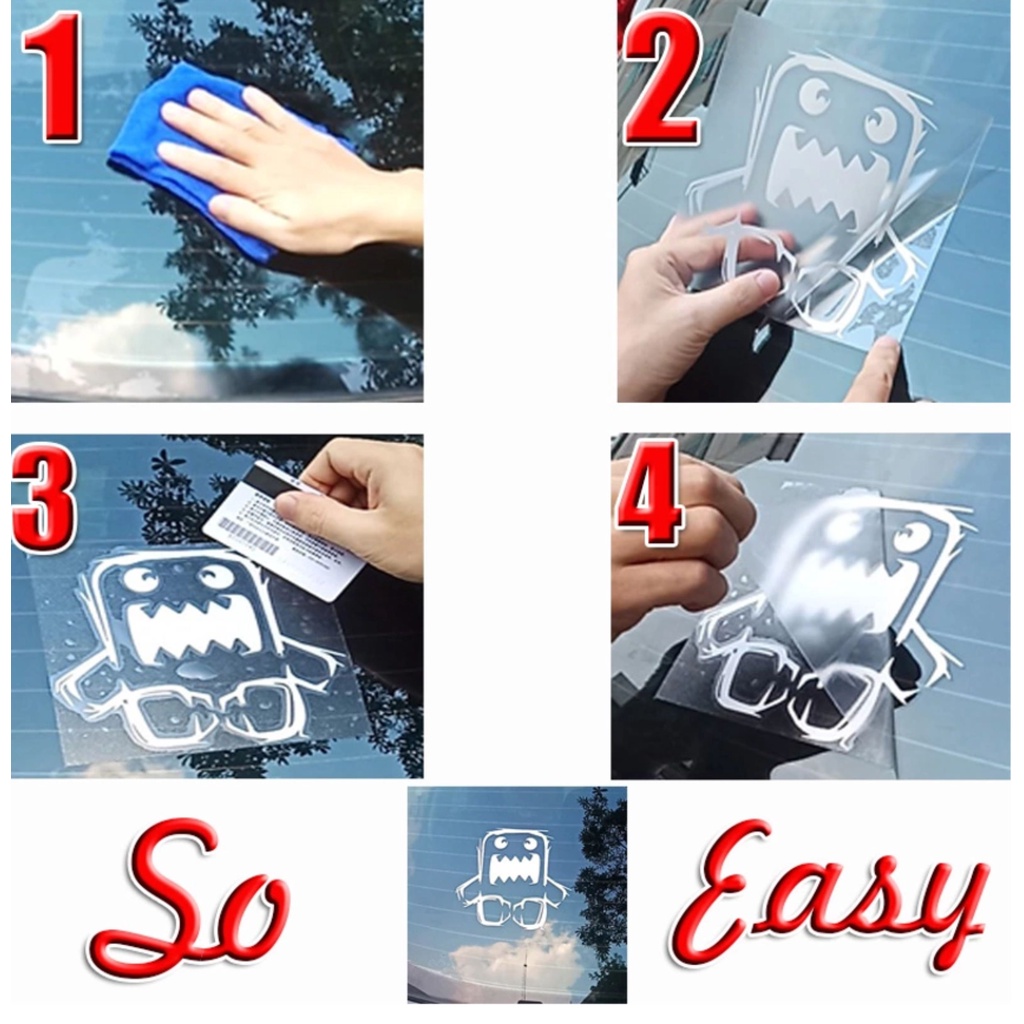 1

2

3

4

So Easy