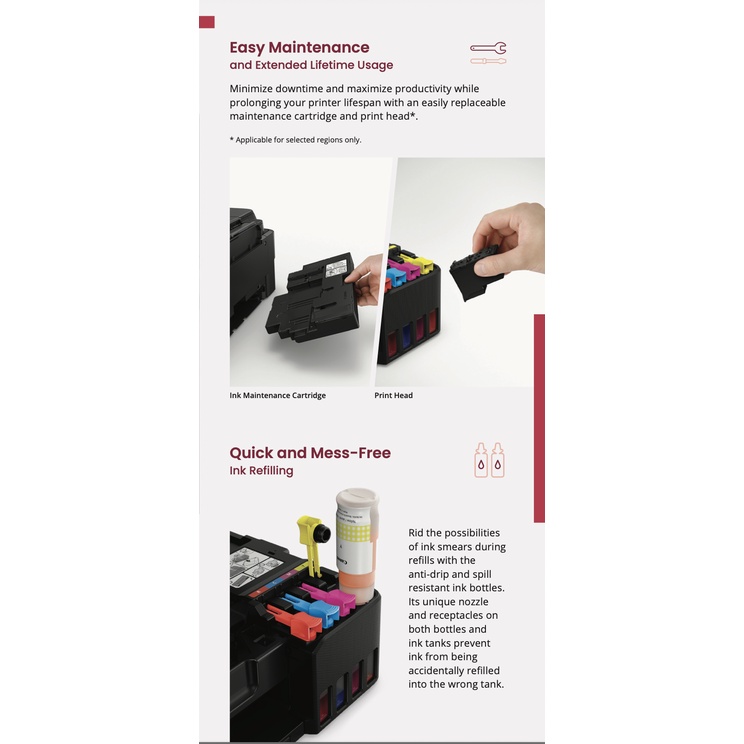 Easy Maintenance
and Extended Lifetime Usage

Minimize downtime and maximize productivity while prolonging your printer lifespan with an easily replaceable maintenance cartridge and print head*.

* Applicable for selected regions only.

Ink Maintenance Cartridge

Print Head

Quick and Mess-Free
Ink Refilling

Rid the possibilities of ink smears during refills with the anti-drip and spill resistant ink bottles. Its unique nozzle and receptacles on both bottles and ink tanks prevent ink from being accidentally refilled into the wrong tank.