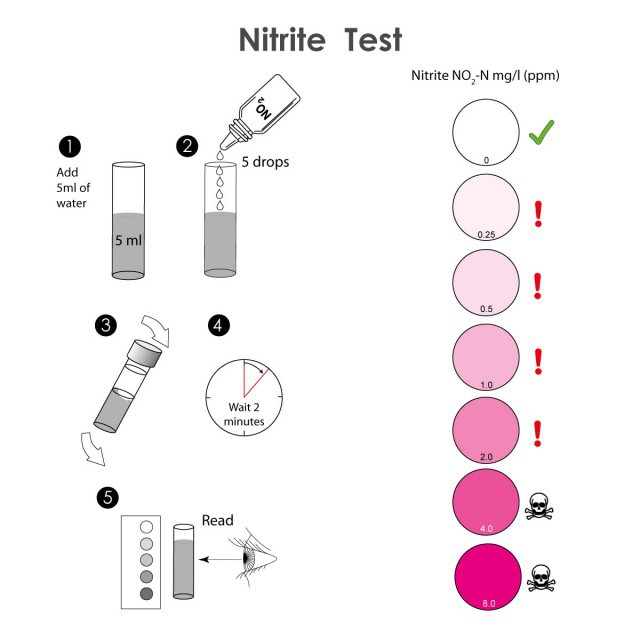 Nitrite Test

1
Add 5ml of water
5 ml

2
$NO_2$
5 drops

3

4
Wait 2 minutes

5
Read

Nitrite $NO_2$-N mg/l (ppm)
0
0.25 !
0.5 !
1.0 !
2.0 !
4.0
8.0