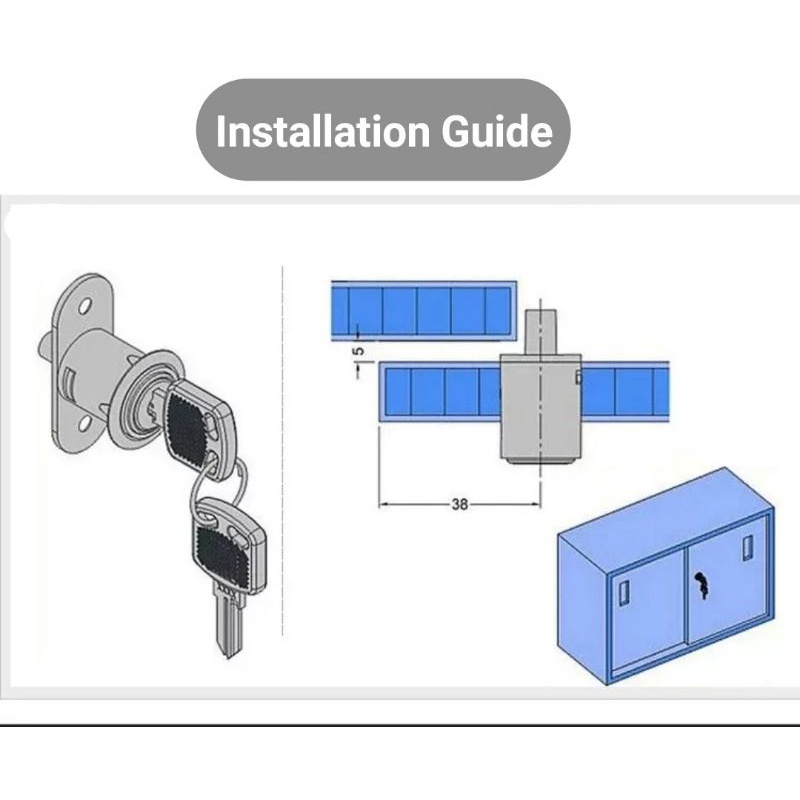 Installation Guide

5

38