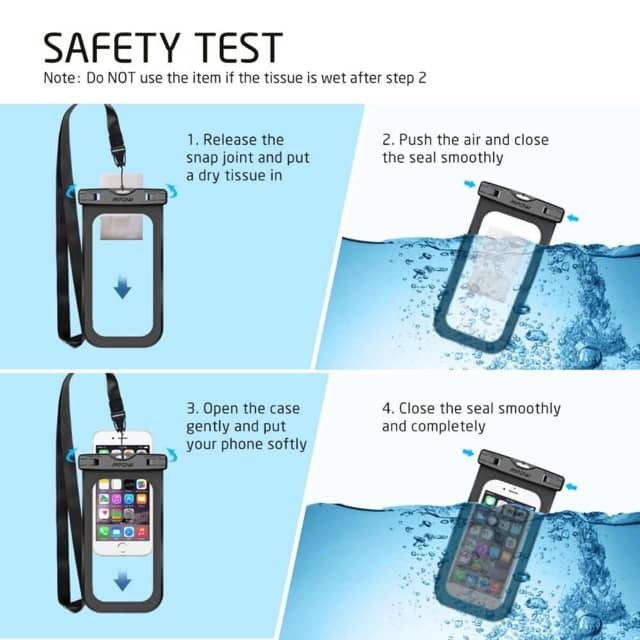 SAFETY TEST
Note: Do NOT use the item if the tissue is wet after step 2

1. Release the snap joint and put a dry tissue in

2. Push the air and close the seal smoothly

3. Open the case gently and put your phone softly

4. Close the seal smoothly and completely