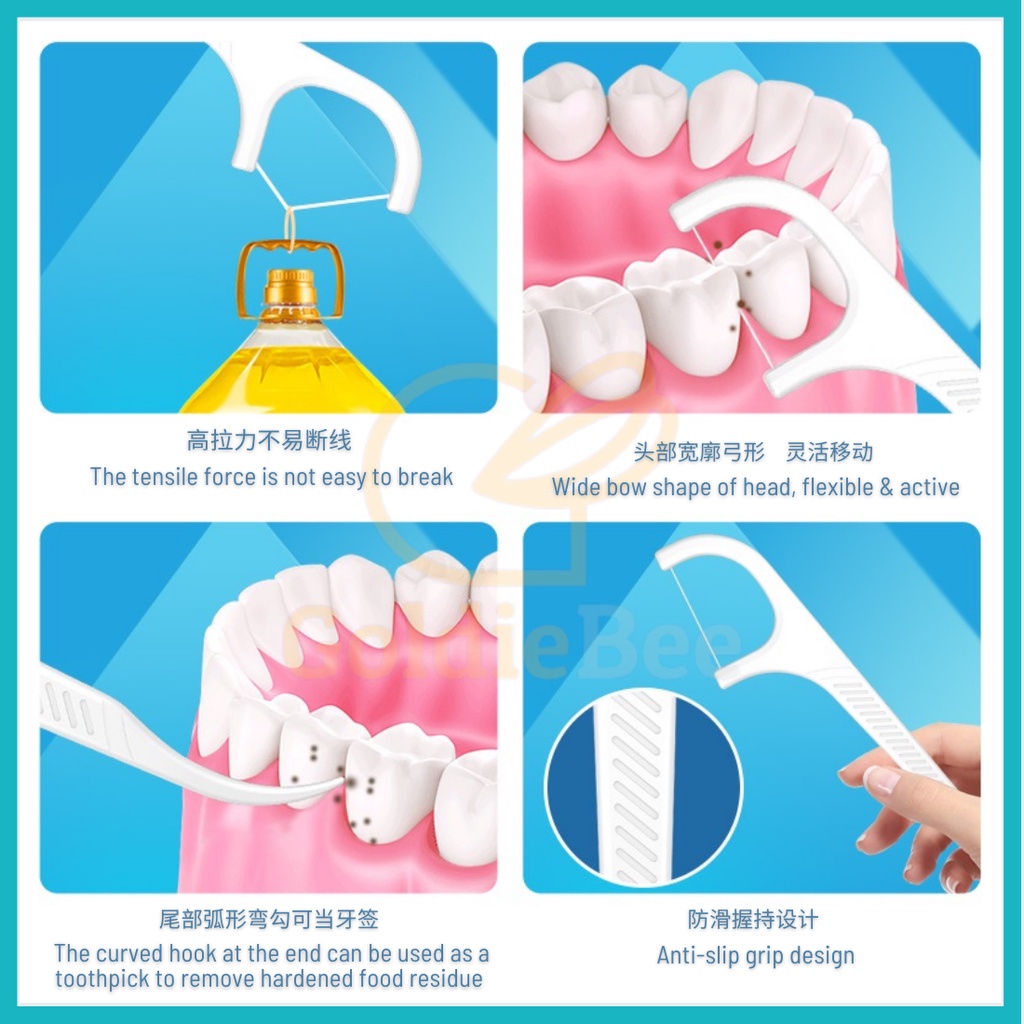 高拉力不易断线
The tensile force is not easy to break

头部宽廓弓形　灵活移动
Wide bow shape of head, flexible & active

GoldieBee

尾部弧形弯勾可当牙签
The curved hook at the end can be used as a toothpick to remove hardened food residue

防滑握持设计
Anti-slip grip design